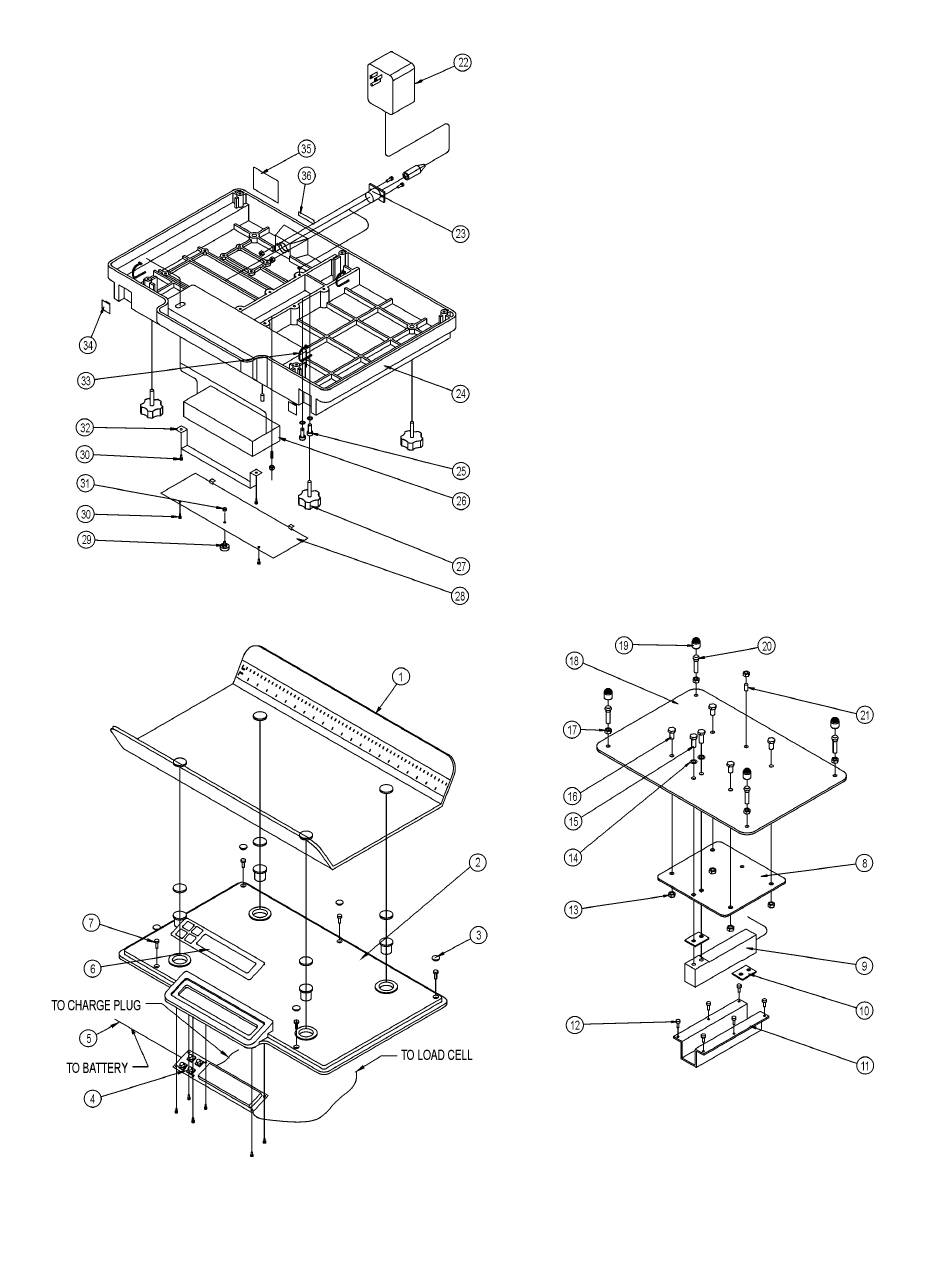 22
35
36
23
34
33
24
32
30
25
26
31
30
29
27
28
1
2
7
6
3
TO CHARGE PLUG
5
TO BATTERY
4
TO LOAD CELL
19
20
18
21
17
16
15
14
8
13
9
10
12
11