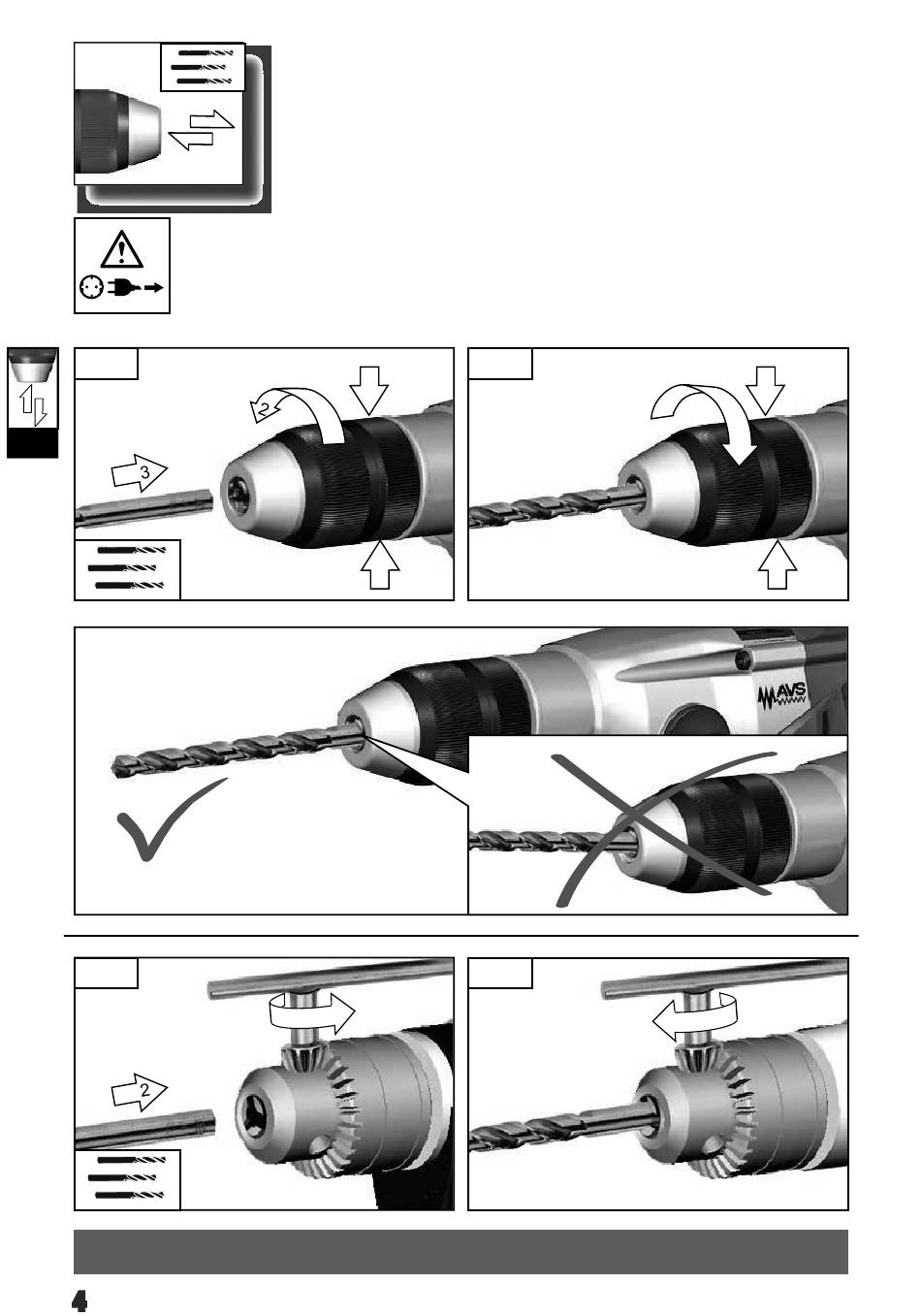 2
3
AVS
2
4