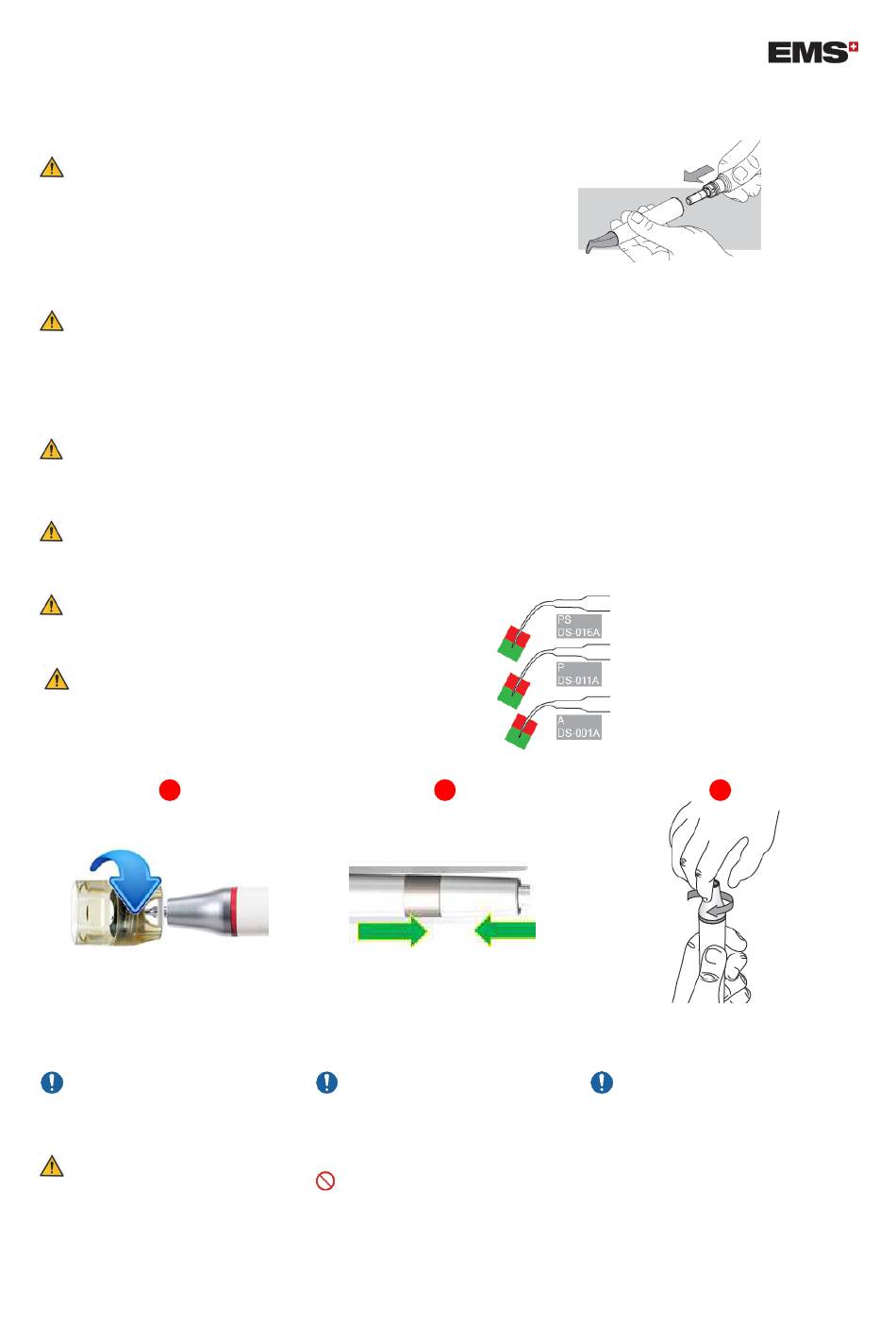 EMS

PS
DS-016A

P
DS-011A

A
DS-001A