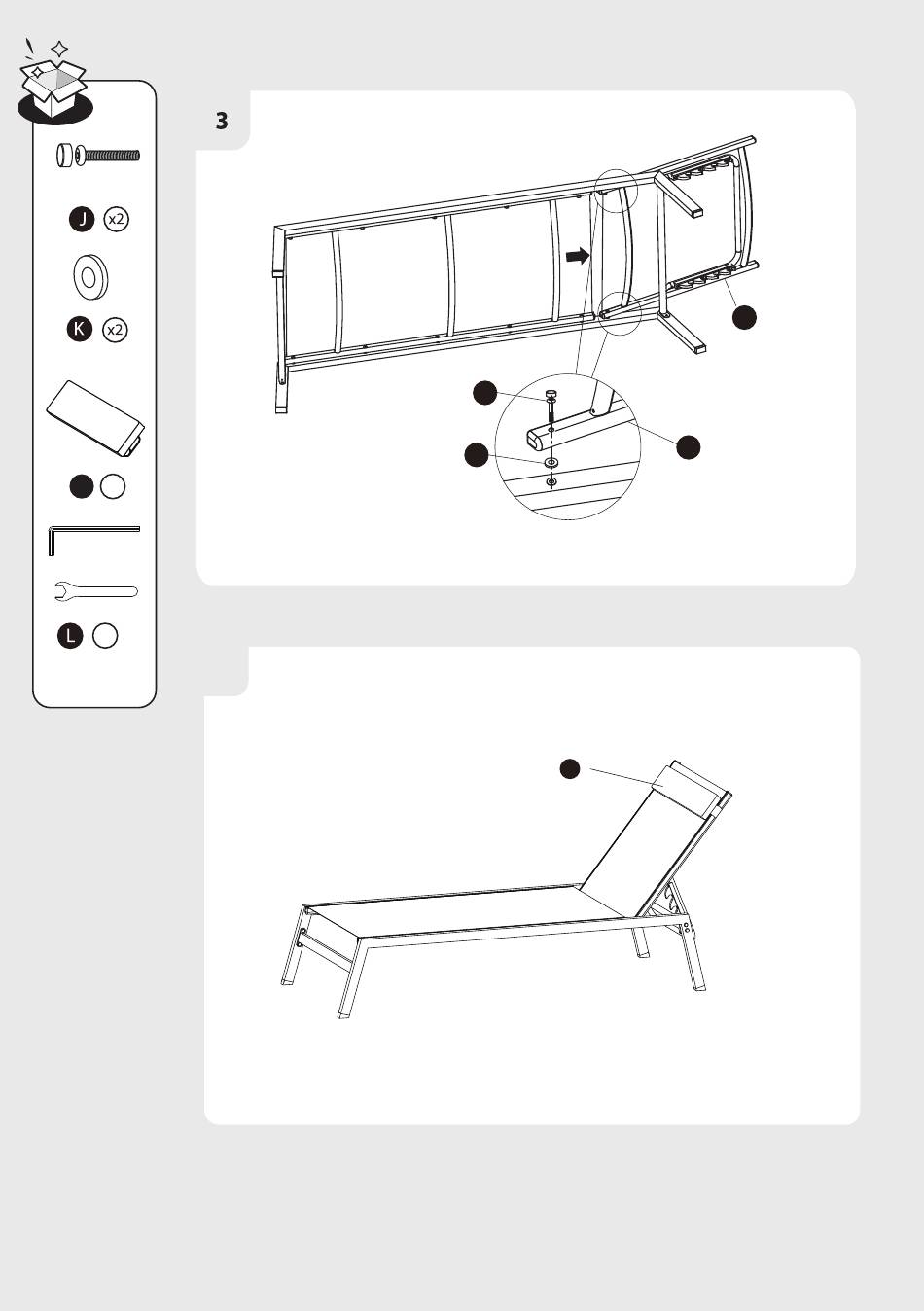 J x2

K x2

L

3