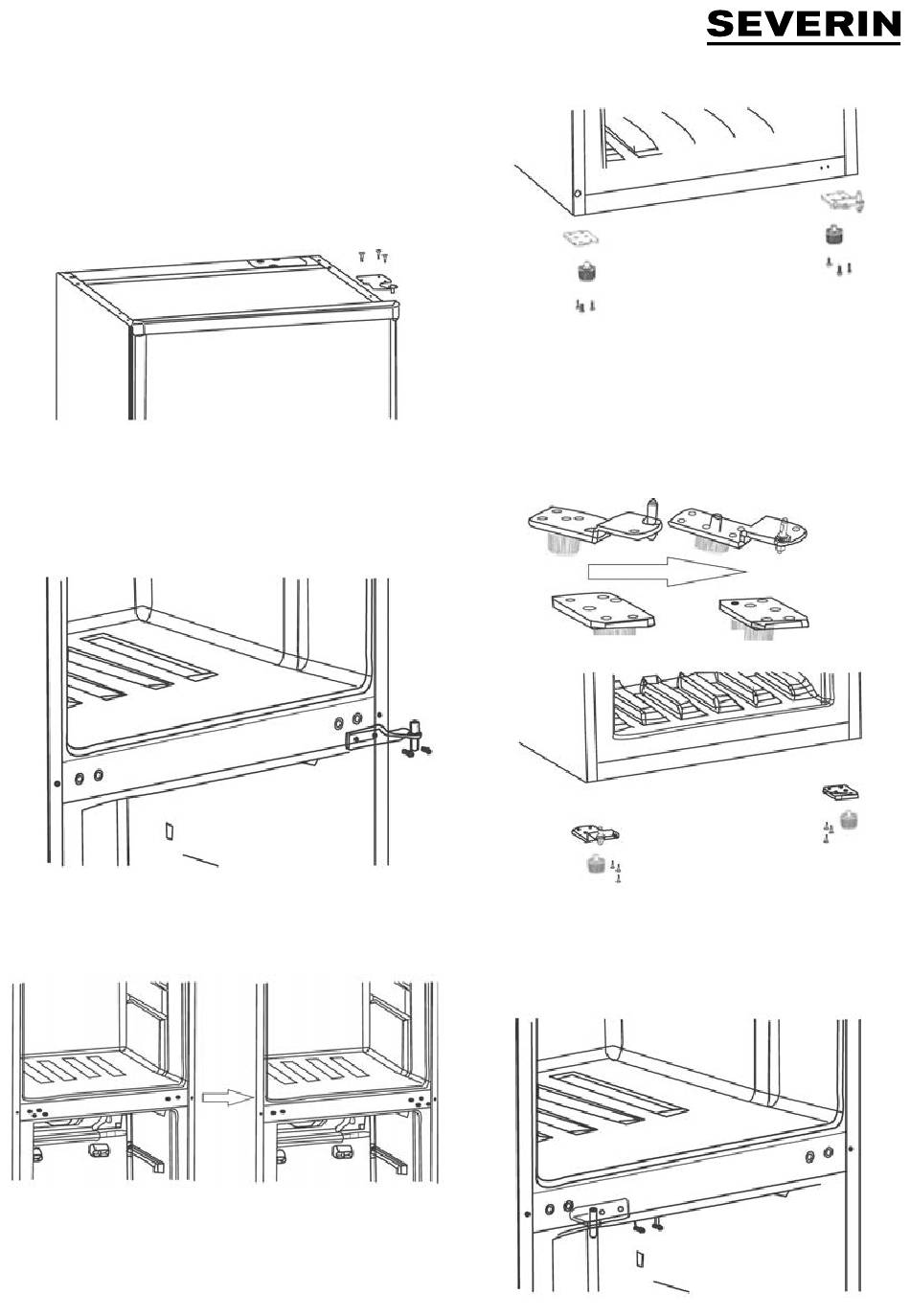 SEVERIN