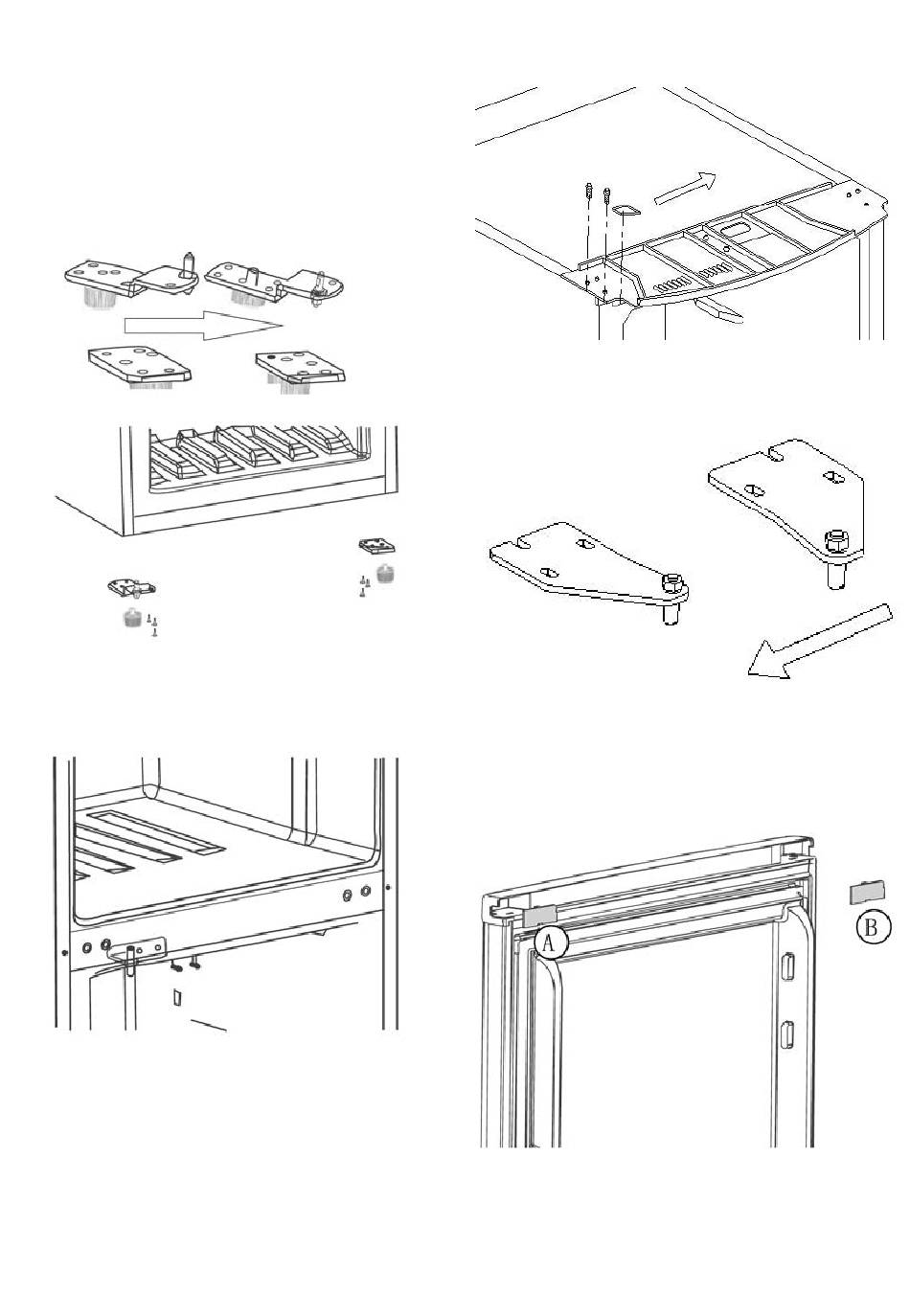 A

B