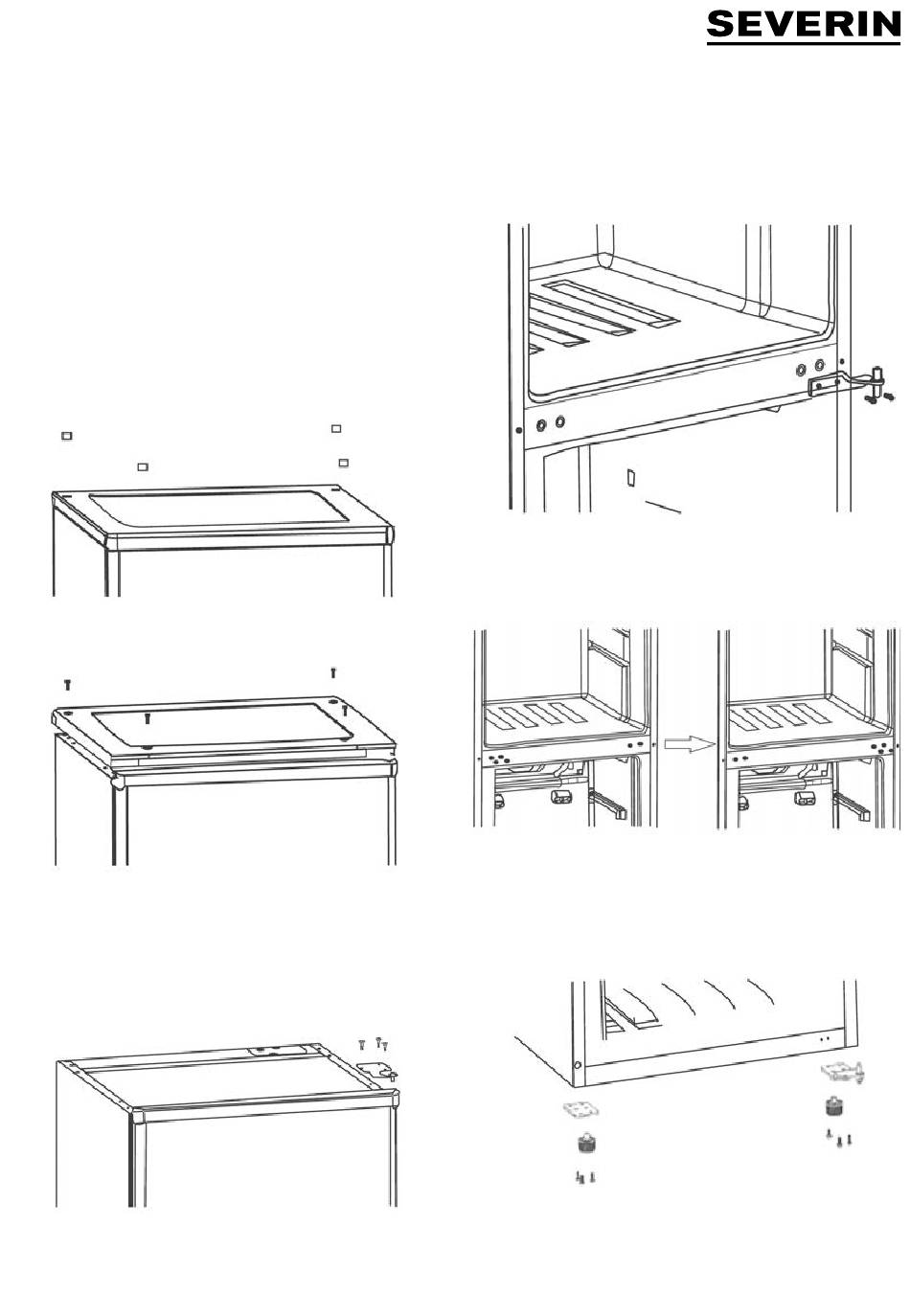 SEVERIN