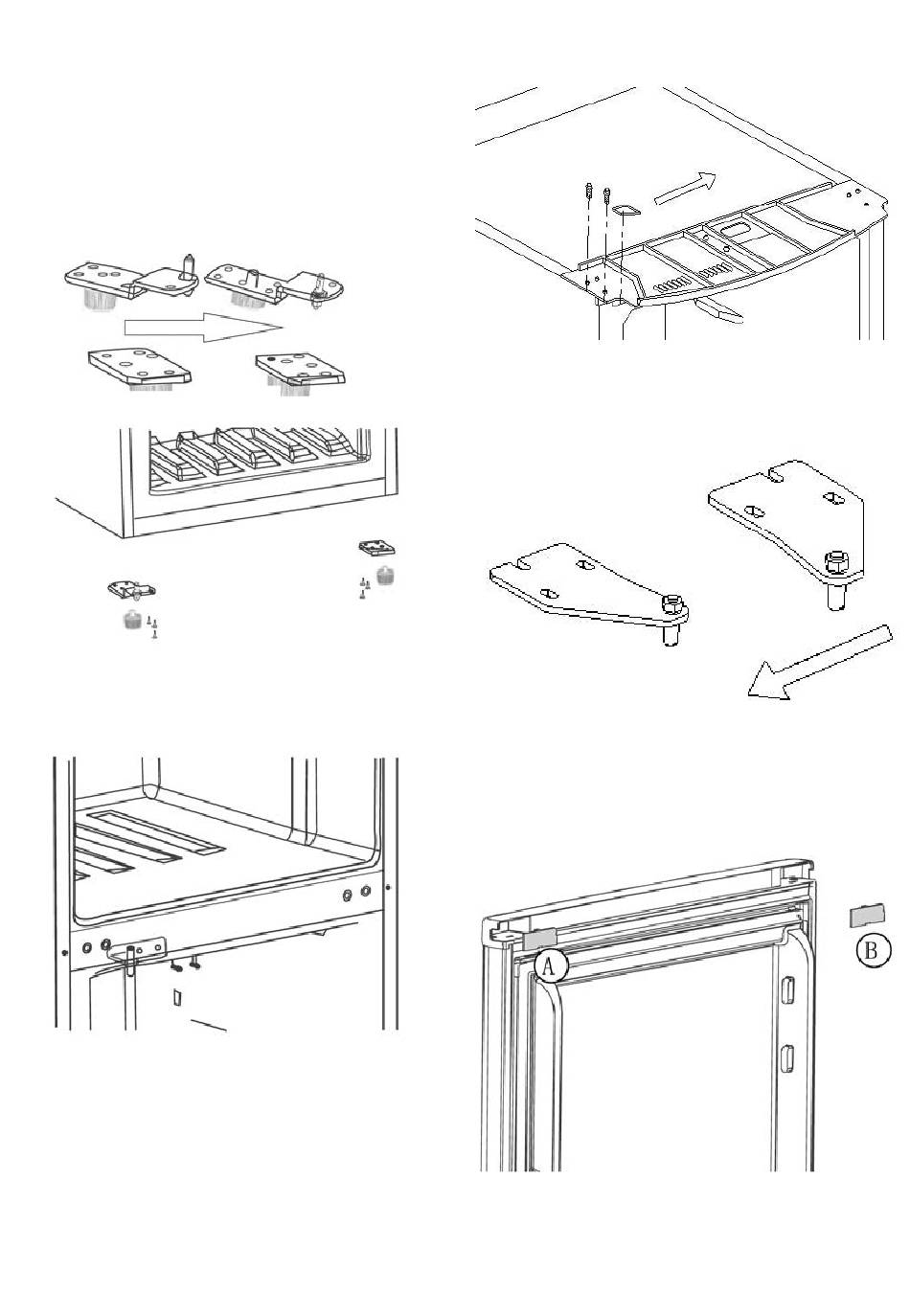 A

B