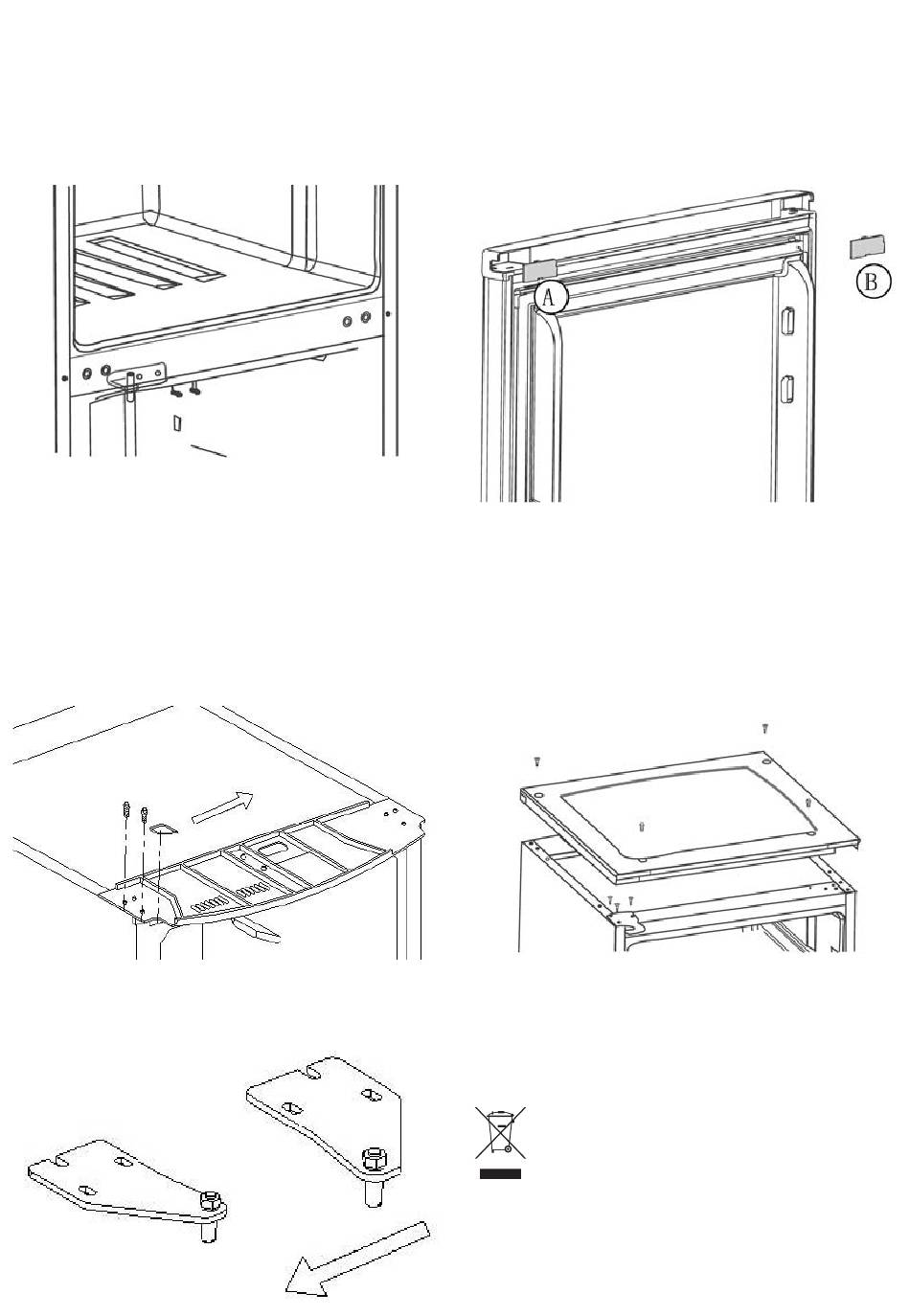 A

B