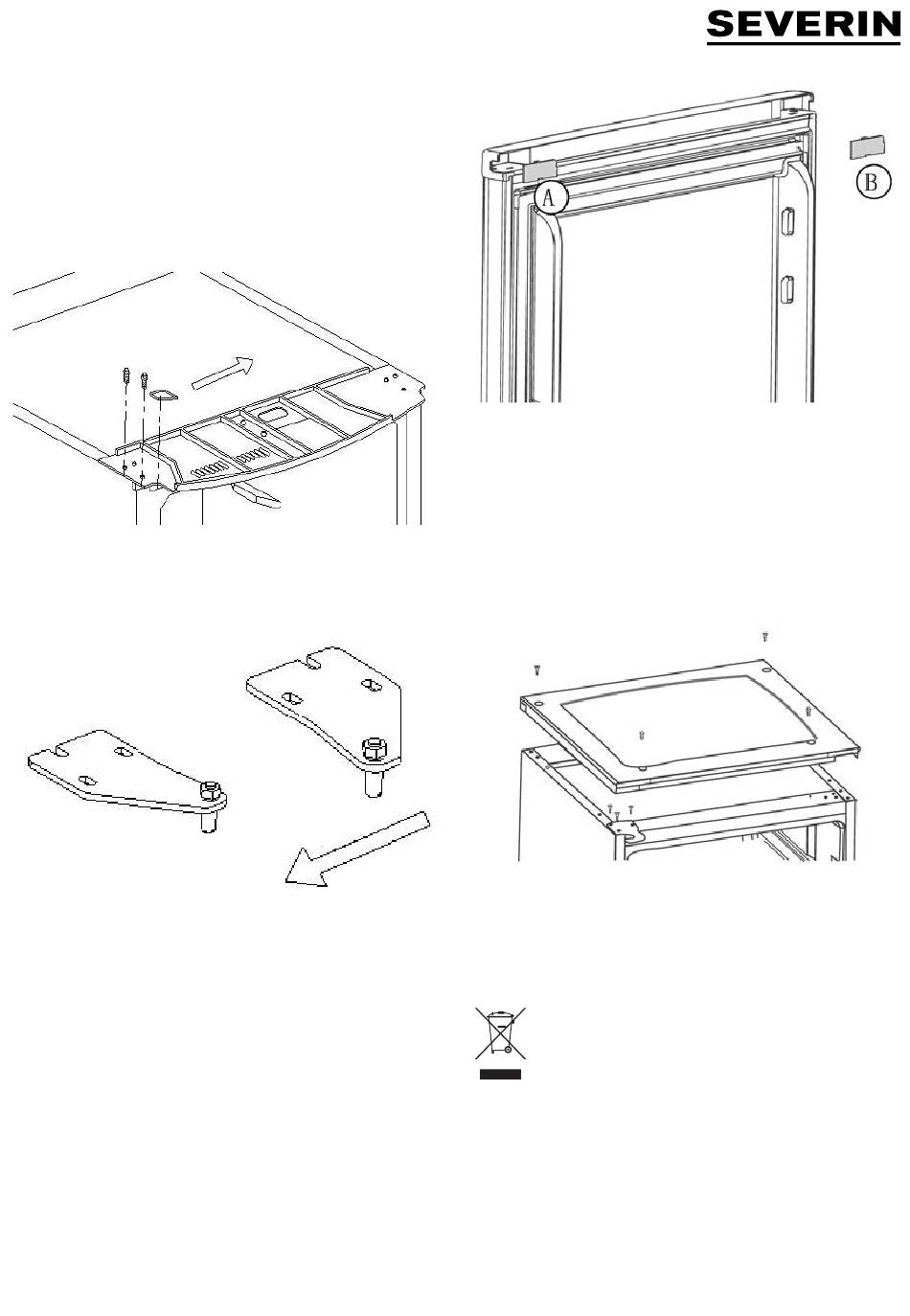 SEVERIN

A

B