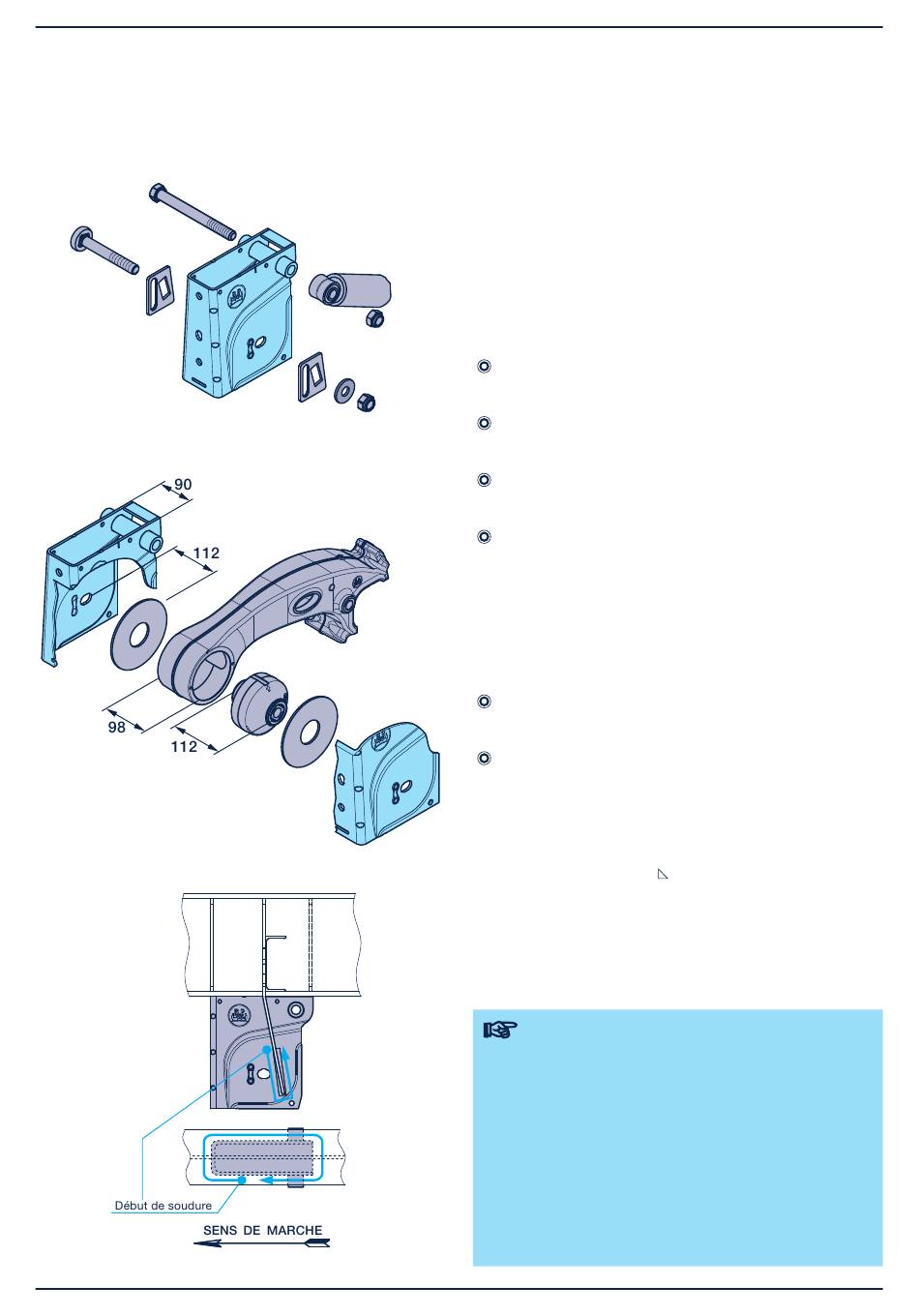 90

112

98

112

Début de soudure

SENS DE MARCHE