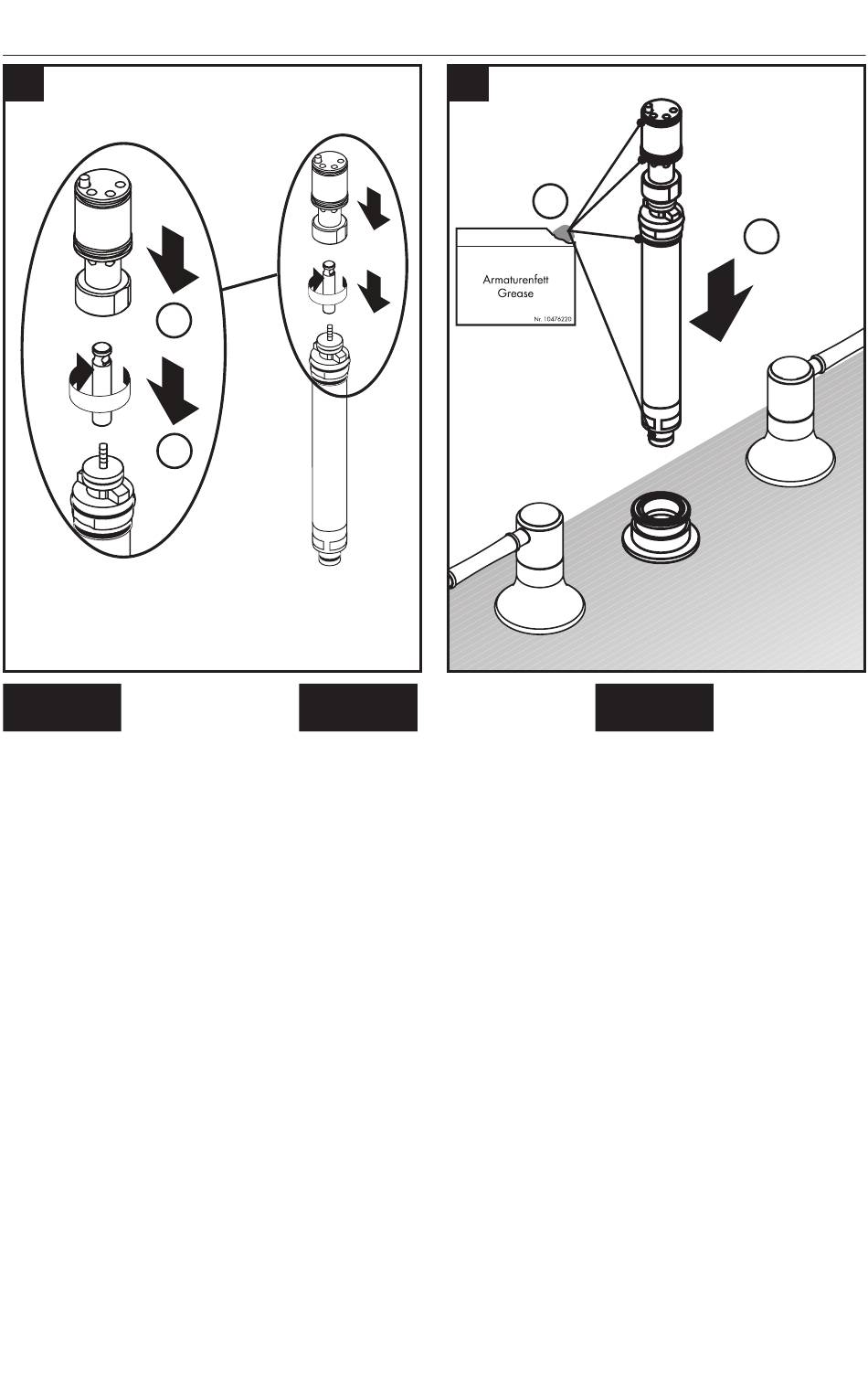 Armaturenfett
Grease

Nr. 10476220