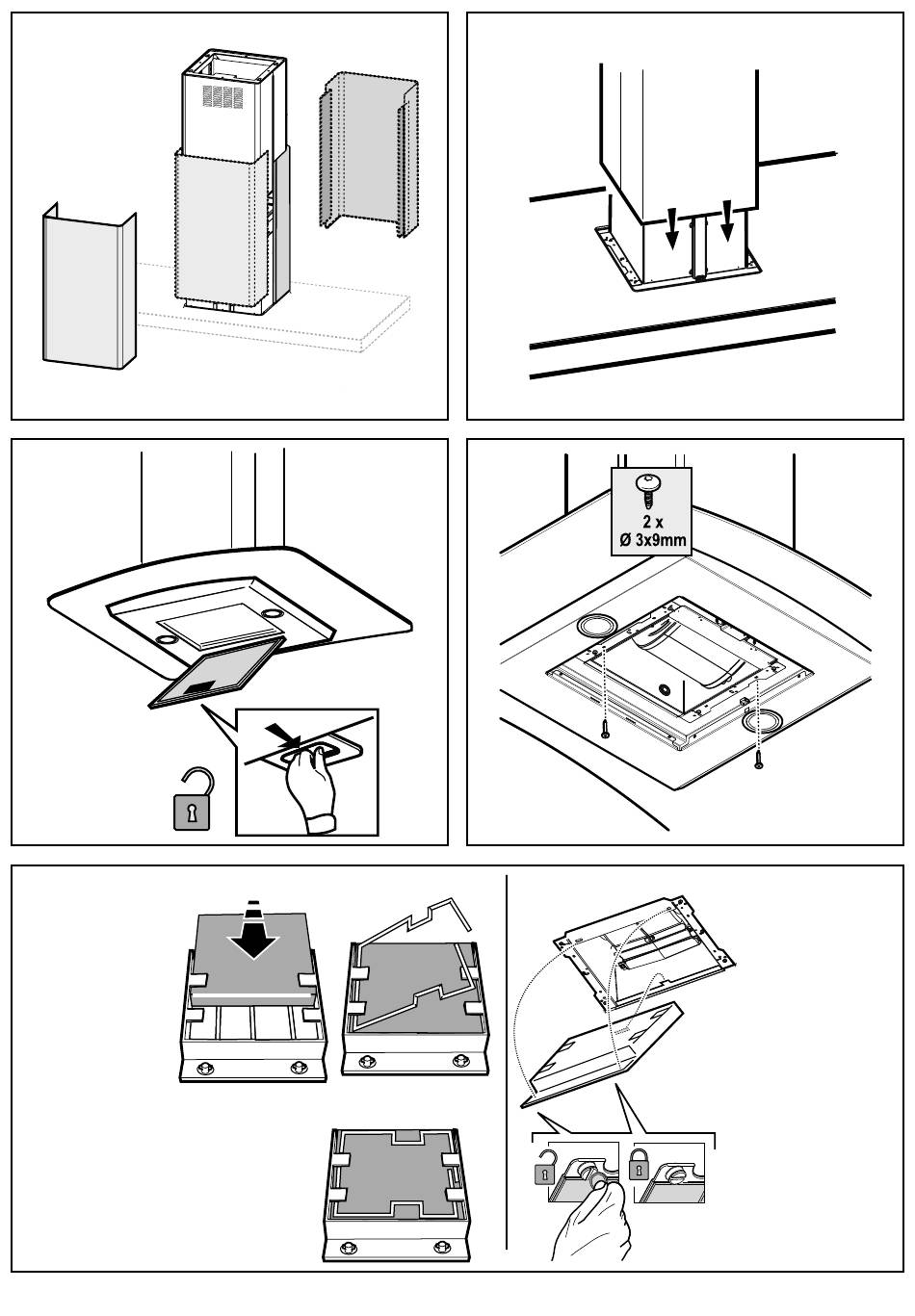 2 x
Ø 3x9mm