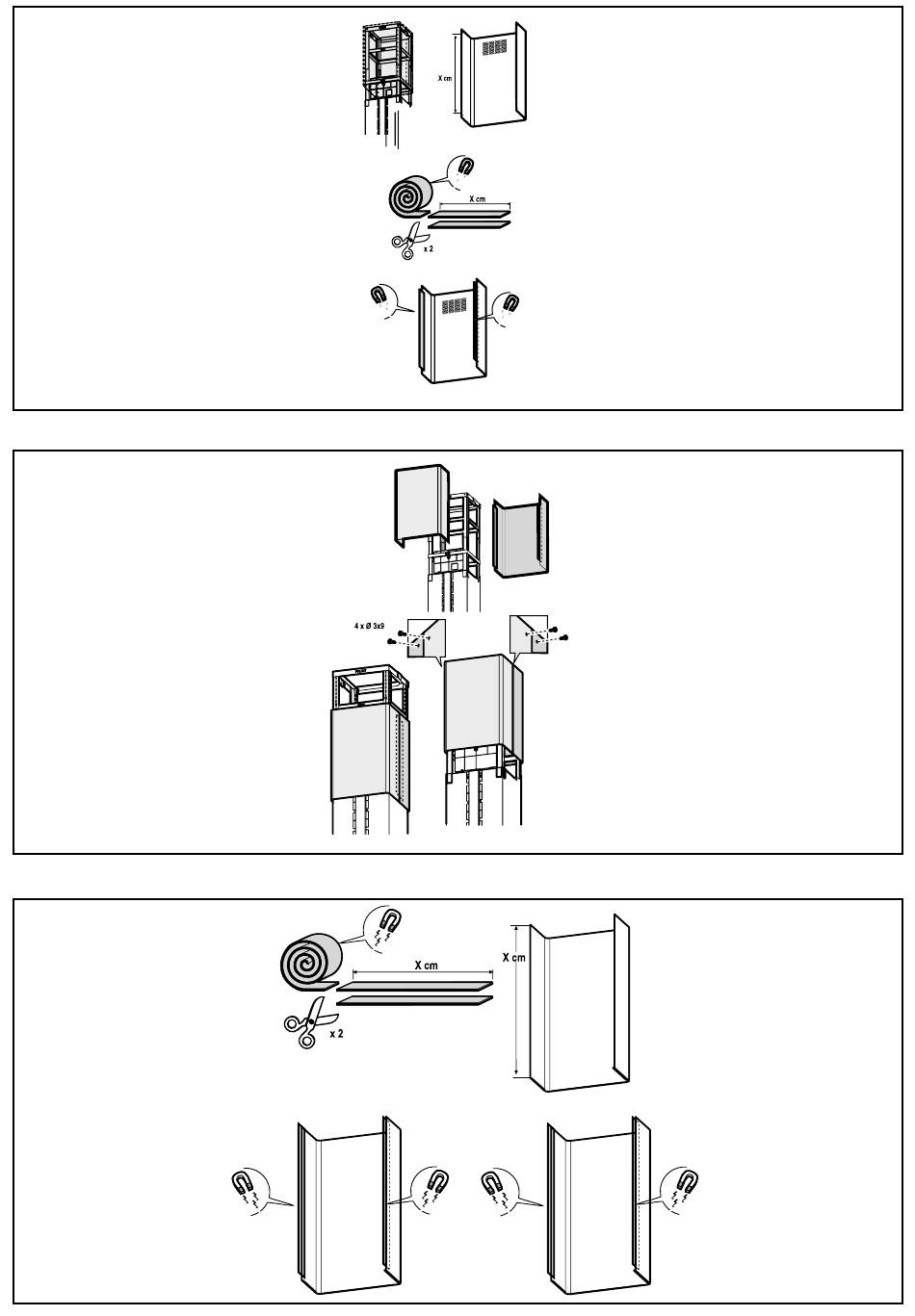 X cm

X cm

x 2

4 x Ø 3x9

X cm

X cm

x 2