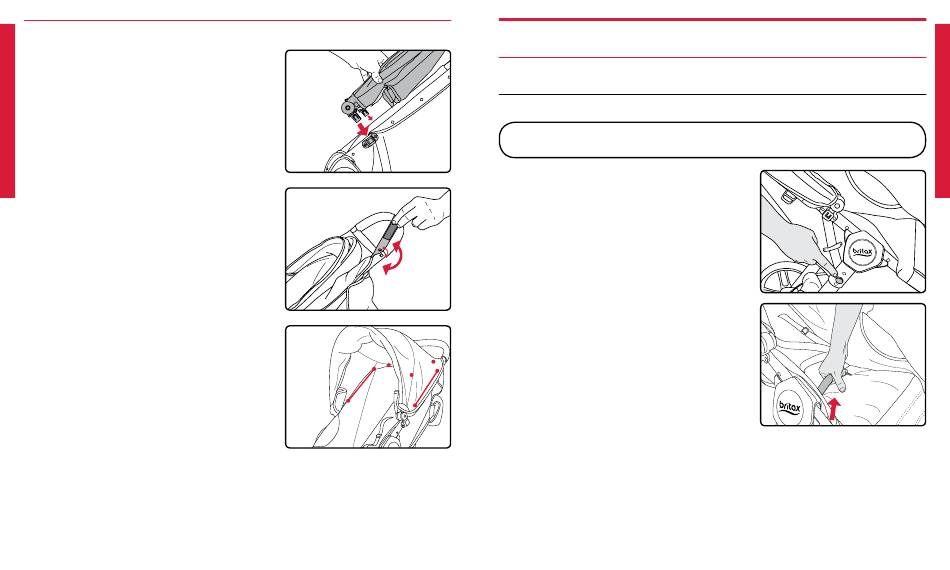 britax

britax