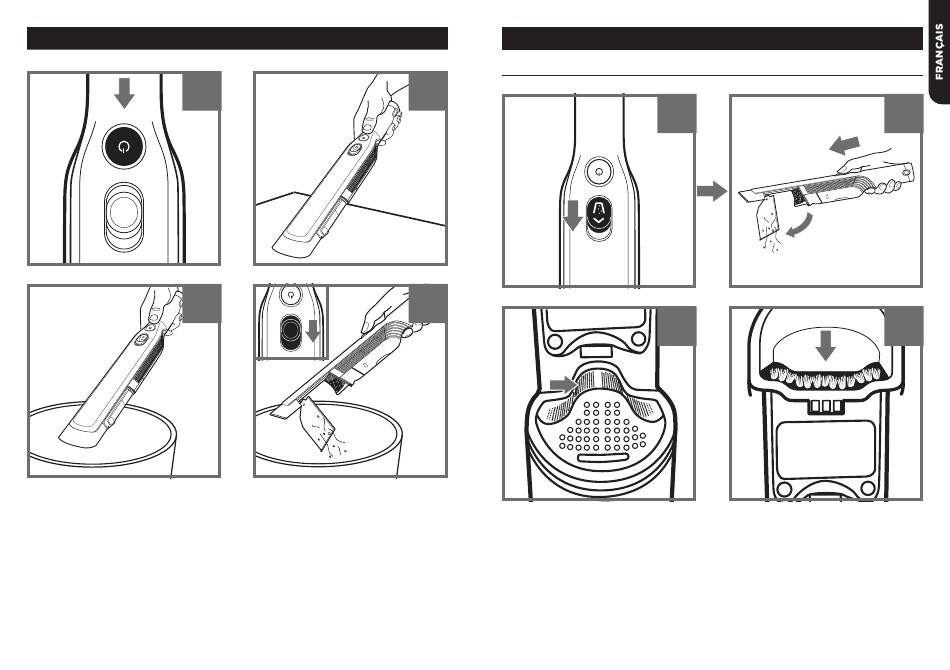 FRANÇAIS