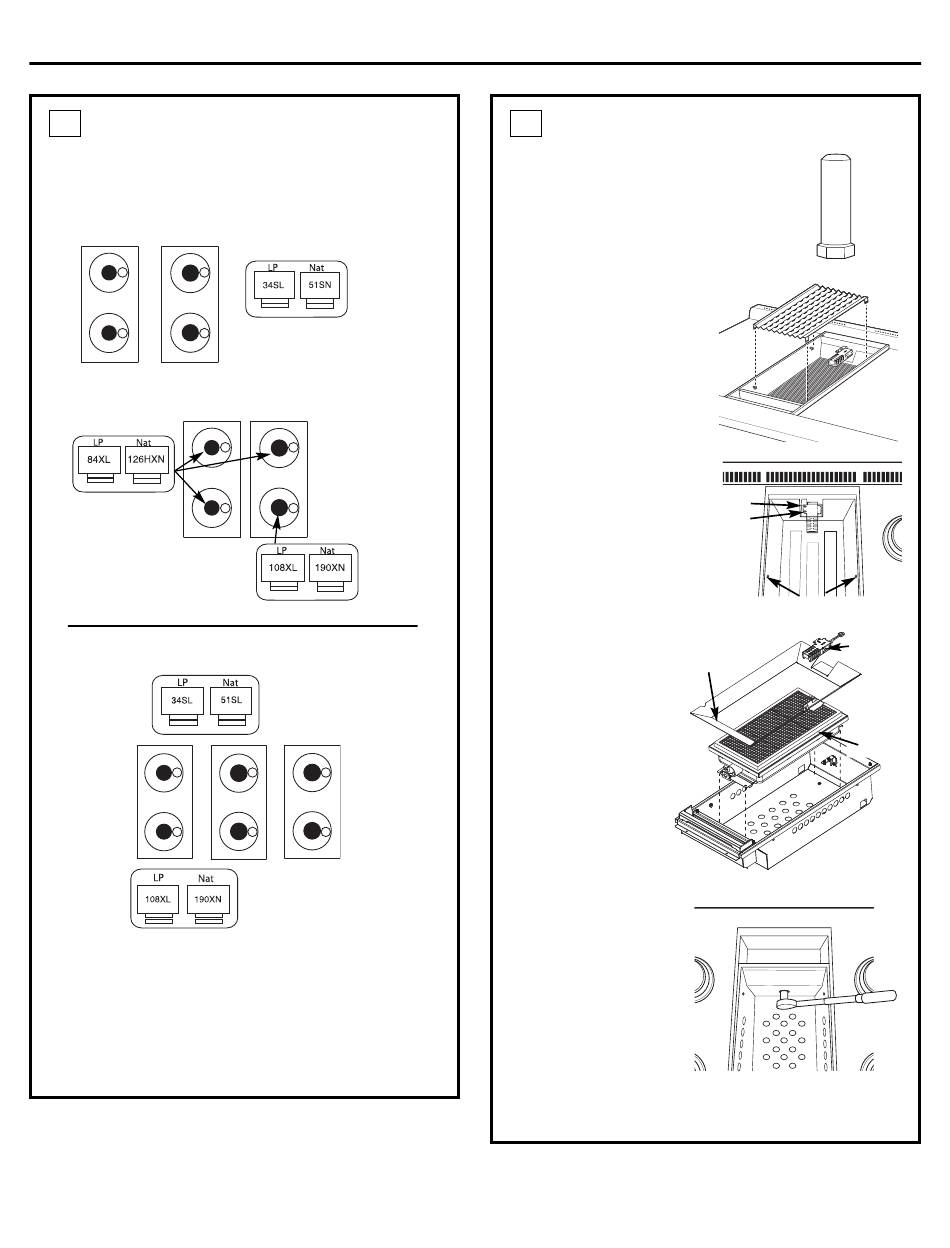 LP Nat
34SL 51SN

LP Nat
84XL 126HXN

LP Nat
108XL 190XN

LP Nat
34SL 51SL

LP Nat
108XL 190XN