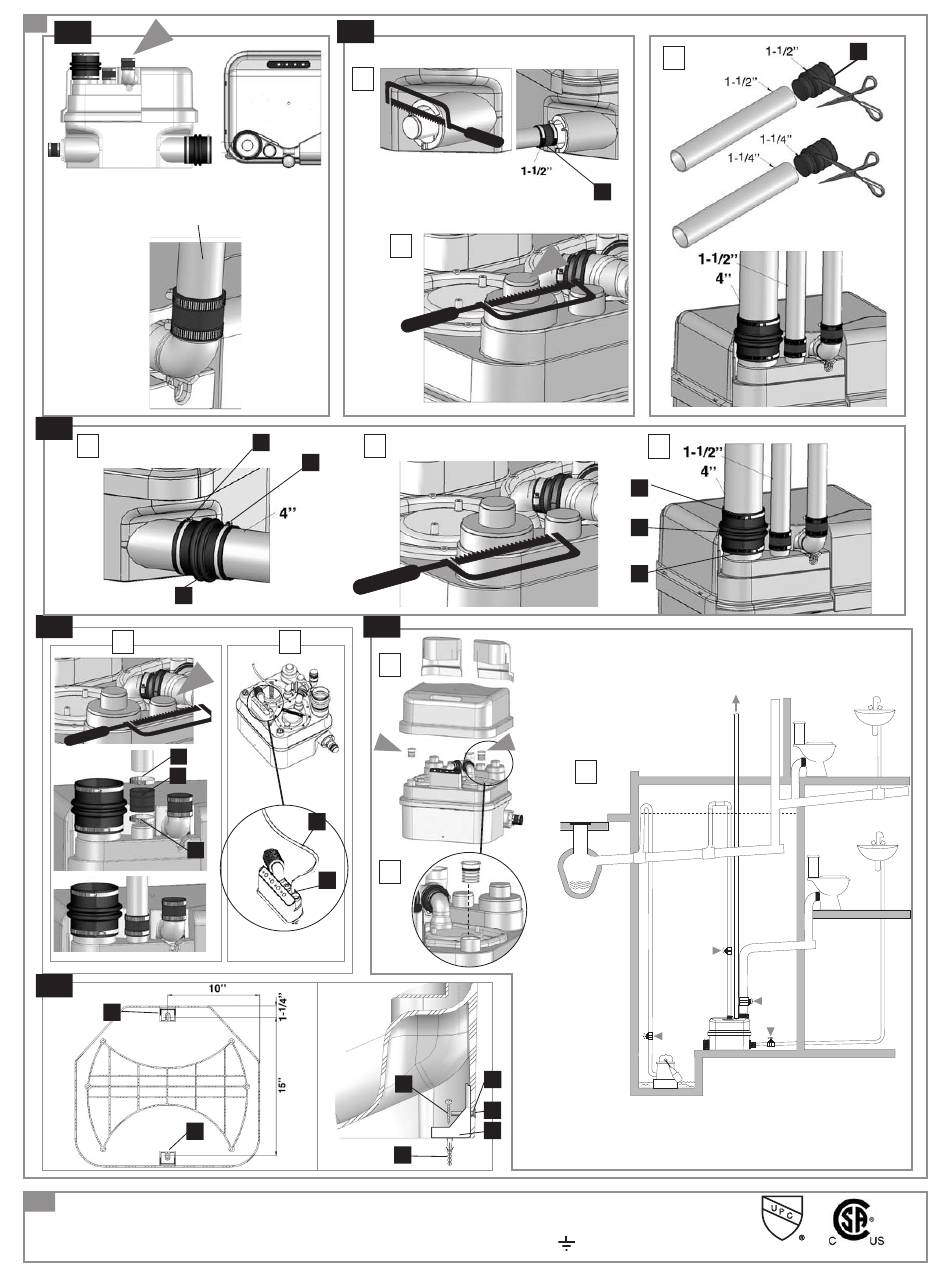 1-1/2"

1-1/2"
1-1/2"

1-1/4"
1-1/4"

1-1/2"
4"

4"

1-1/2"
4"

10"
1-1/4"
15"

UPC

C US