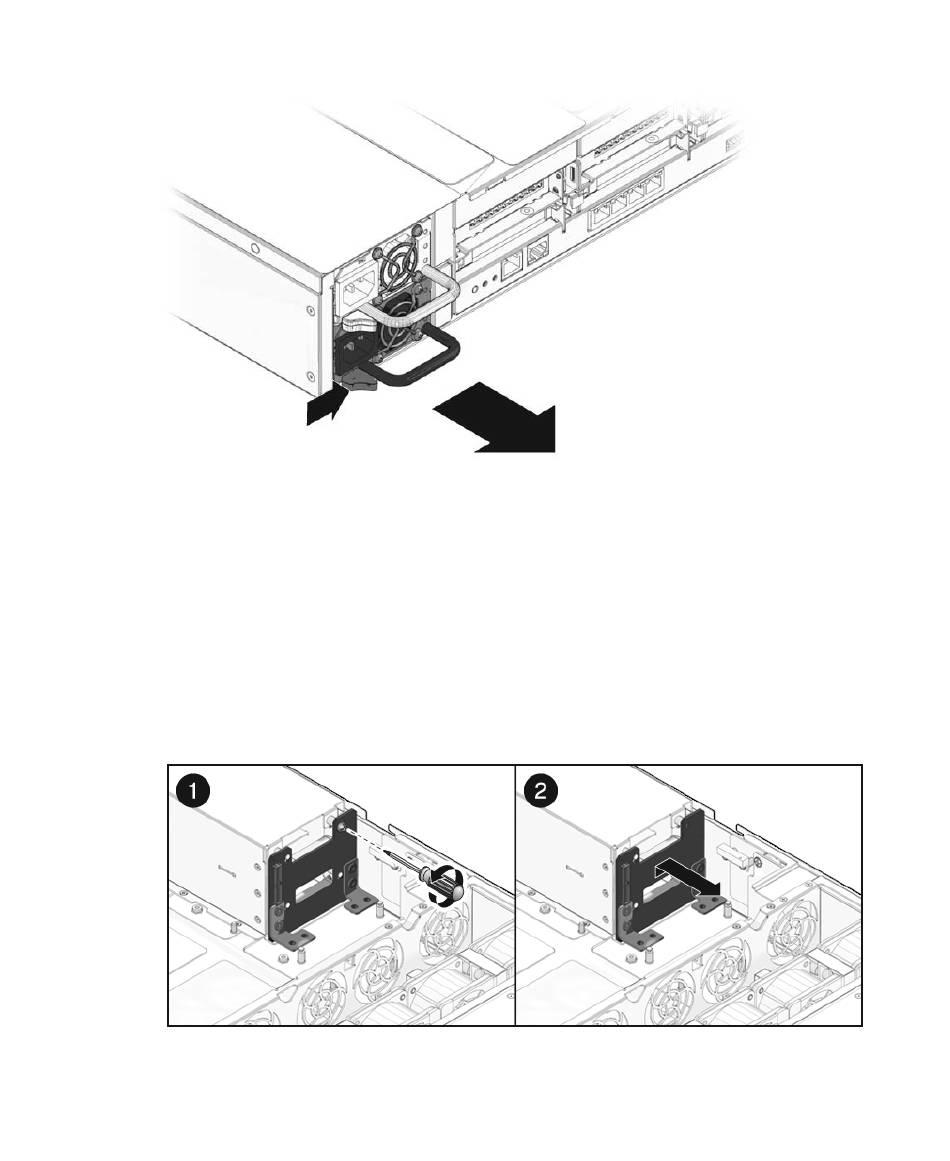 1

2