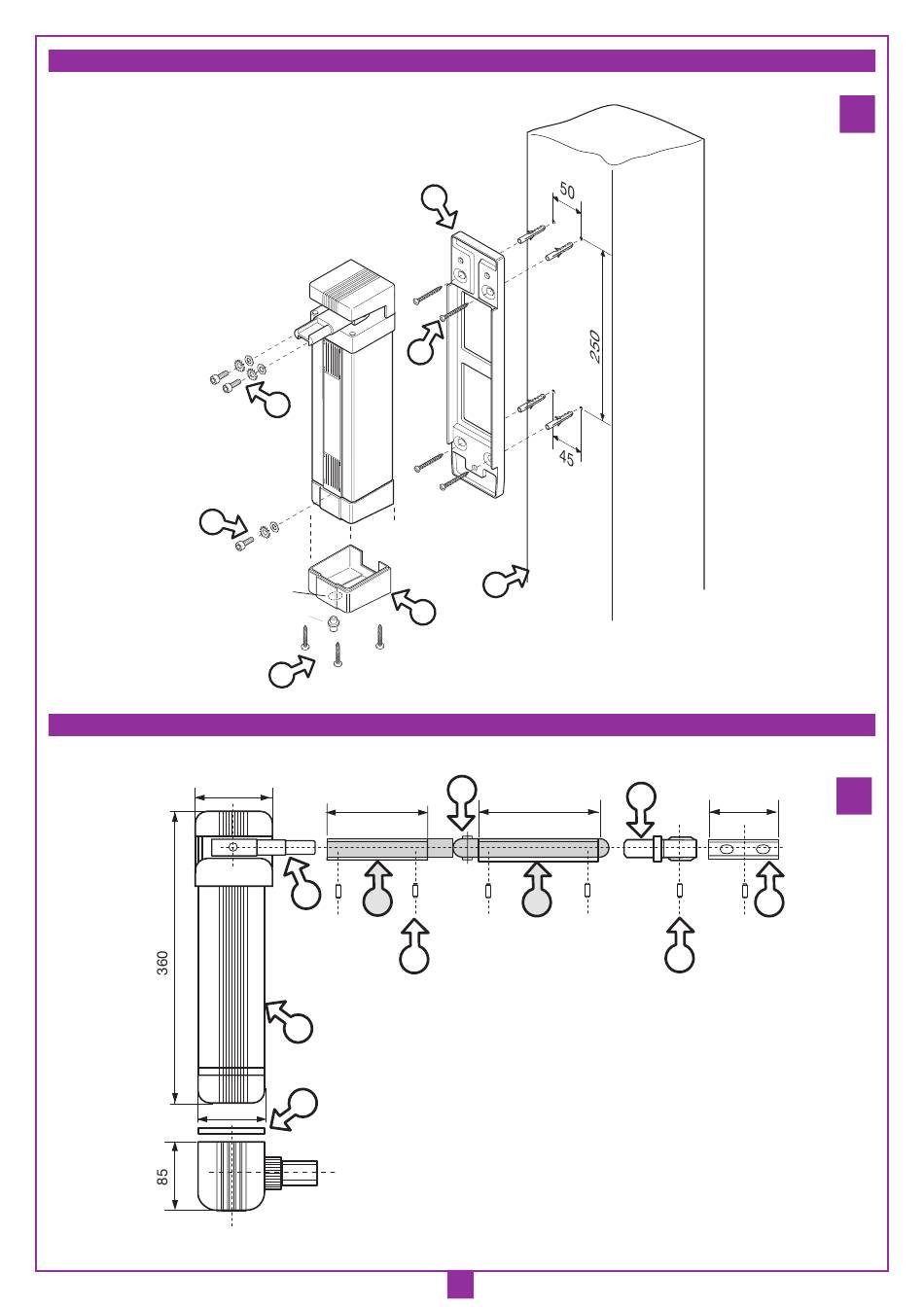 50

250

45

360

85