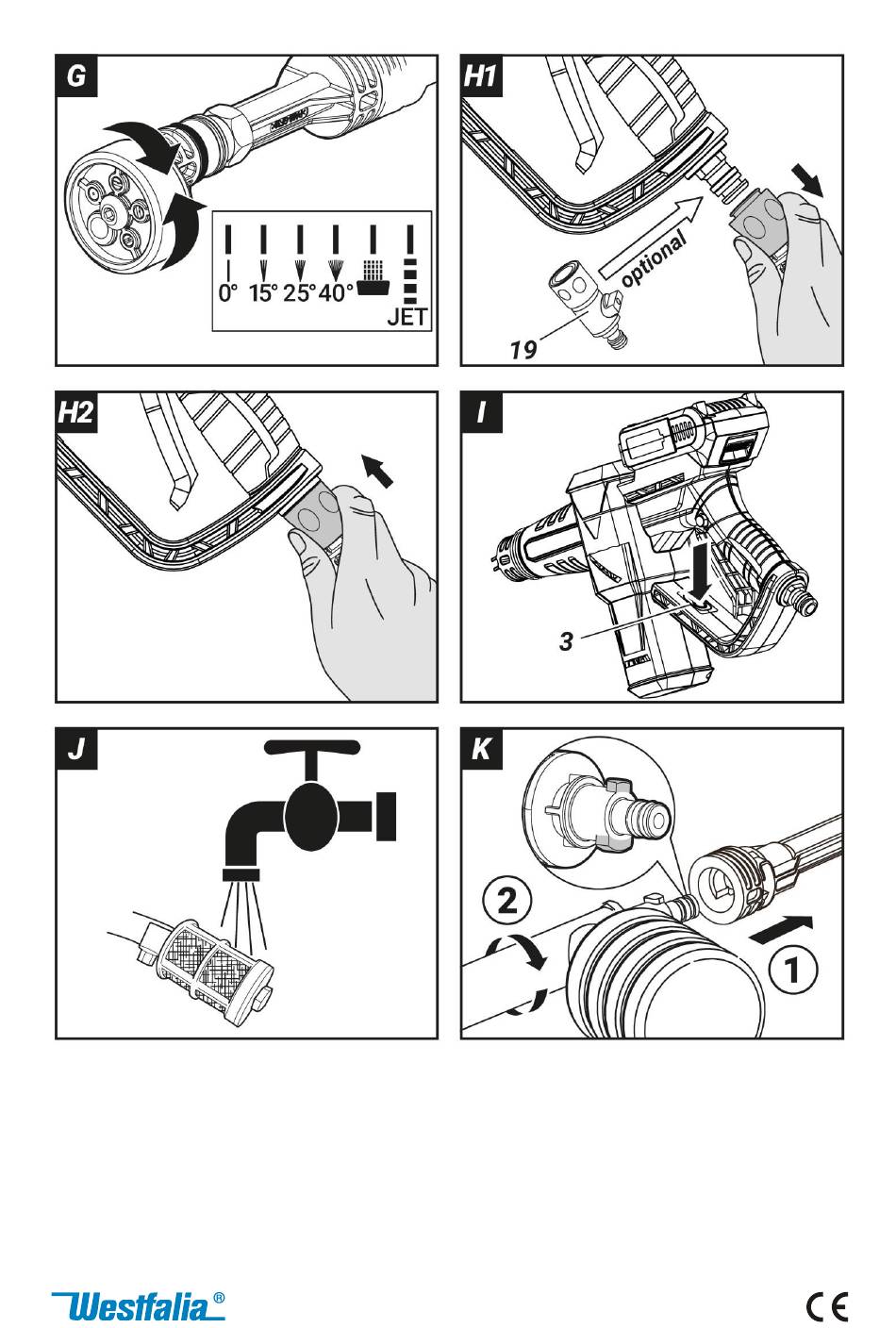 G

0° 15° 25° 40° JET

H1

optional

19

H2

I

3

J

K

2

1

Westfalia®

CE