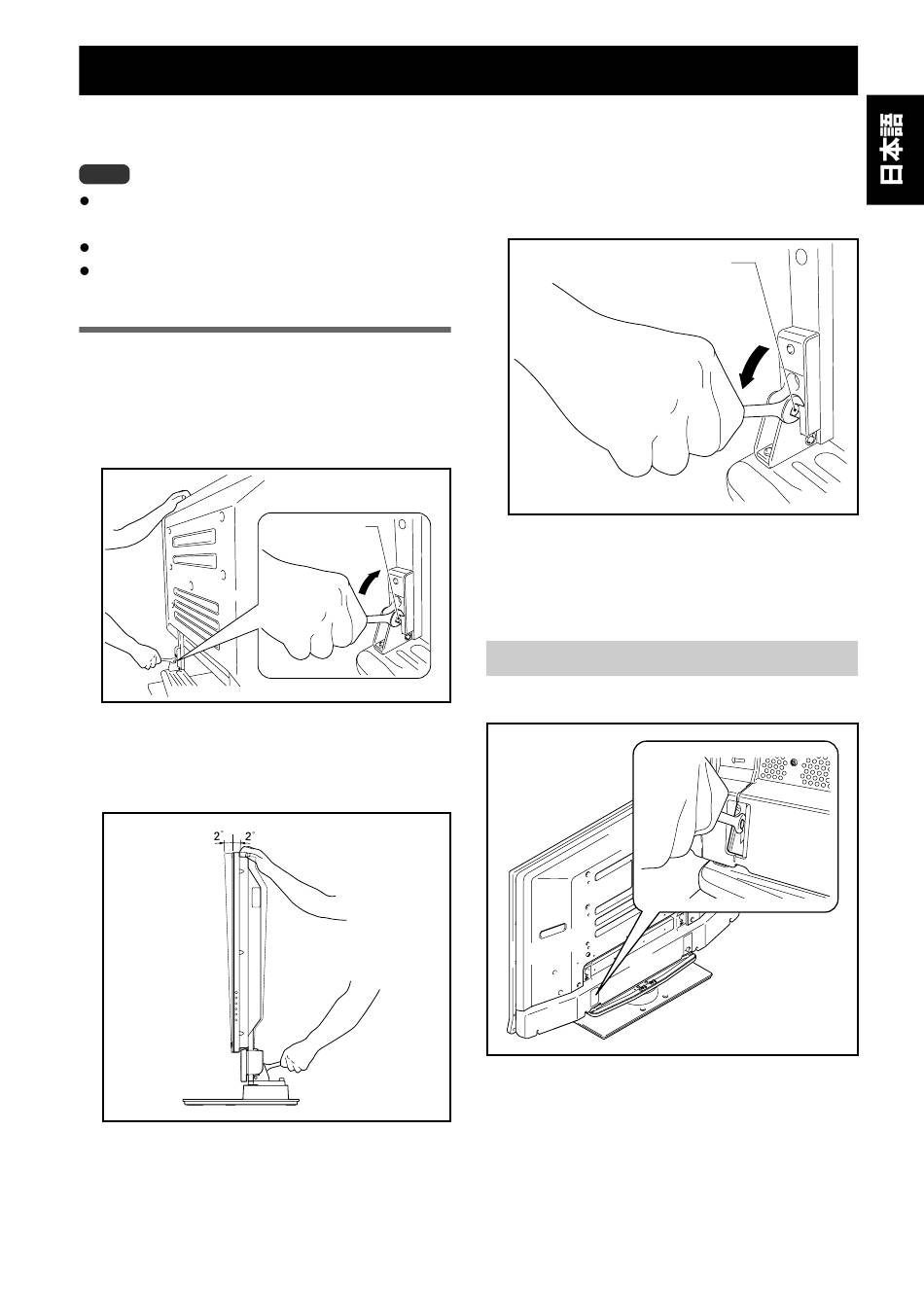 日本語

2°
2°