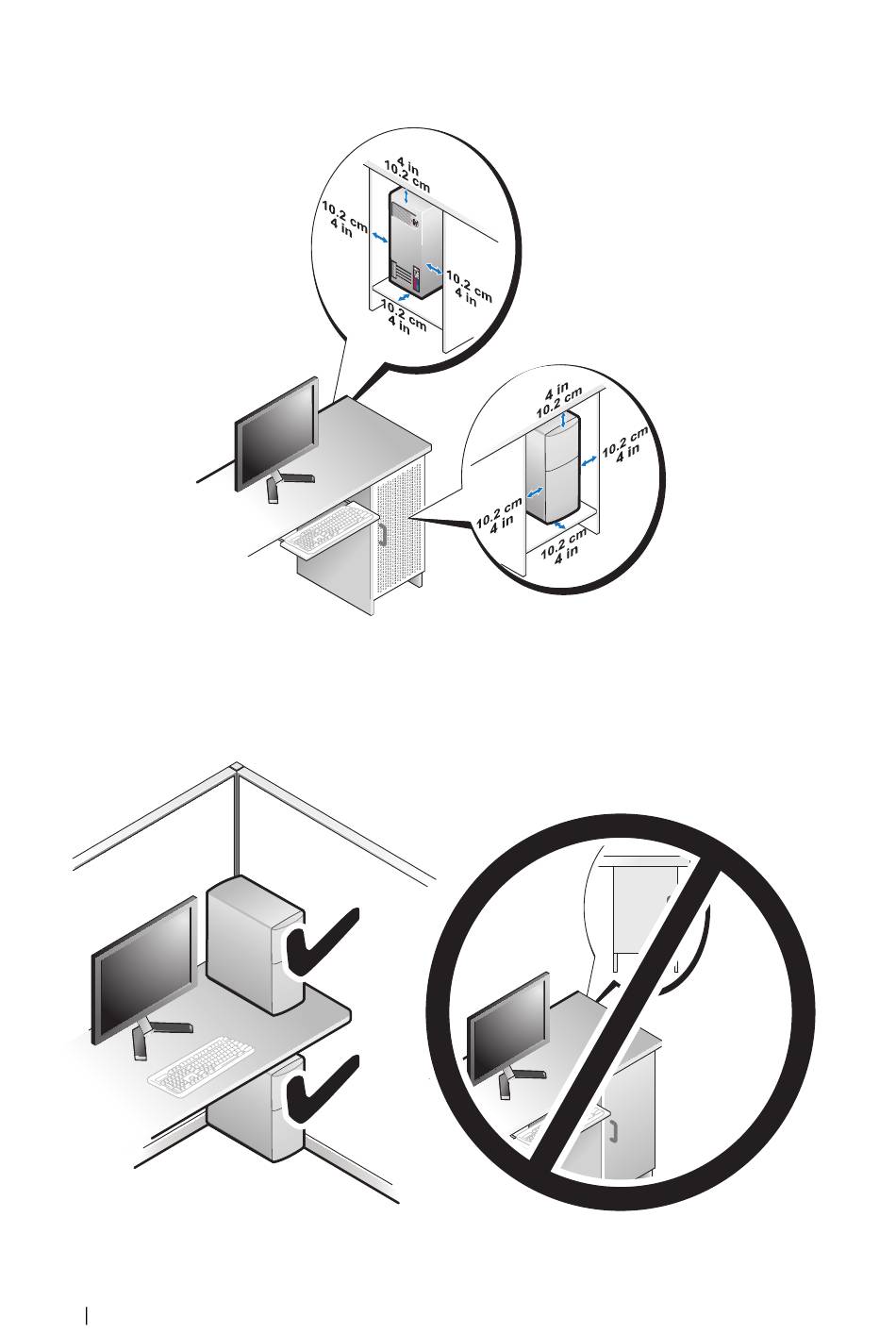 4 in
10.2 cm
10.2 cm
4 in
10.2 cm
4 in
10.2 cm
4 in

4 in
10.2 cm
10.2 cm
4 in
10.2 cm
4 in
10.2 cm
4 in