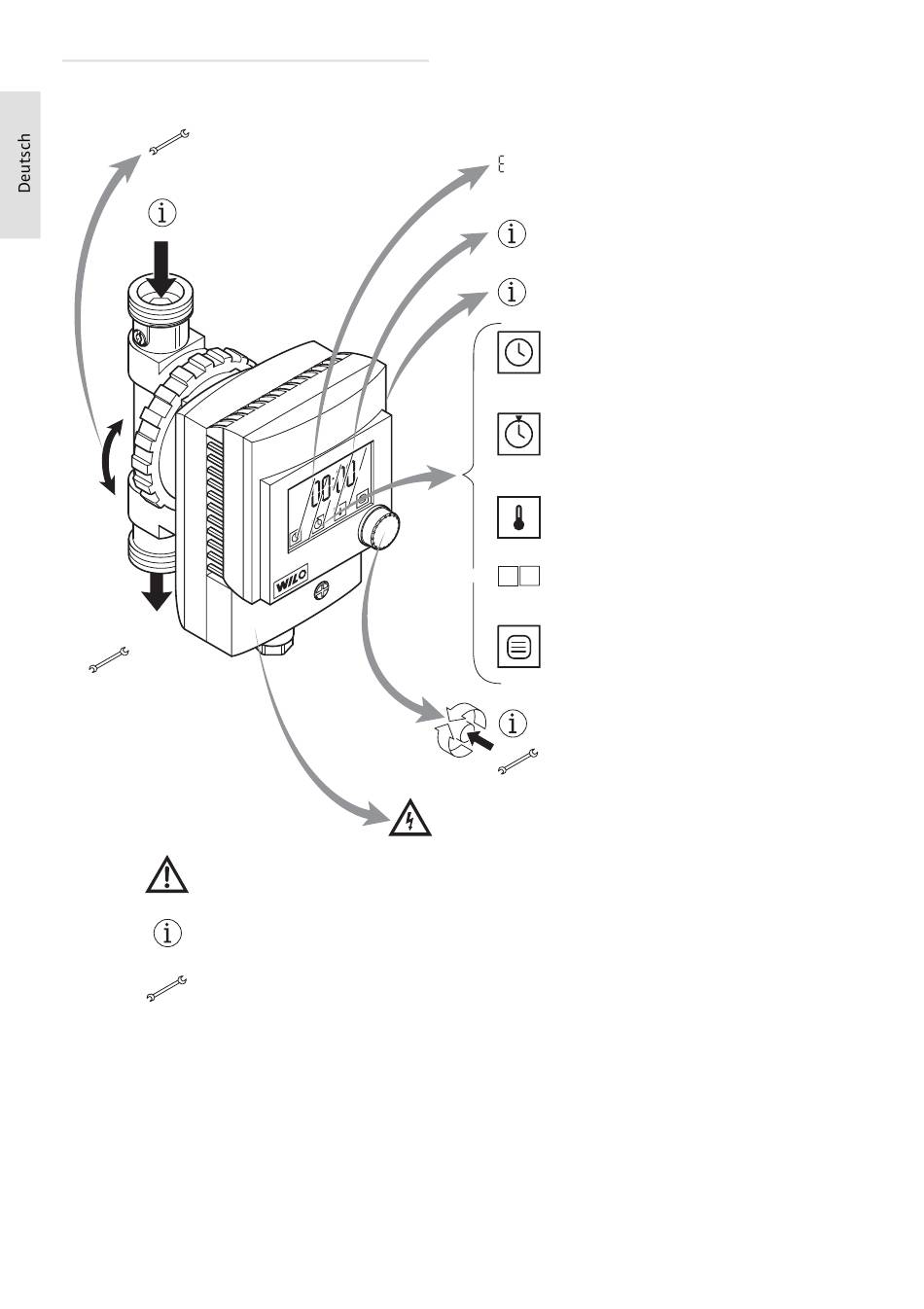 Deutsch

WILO