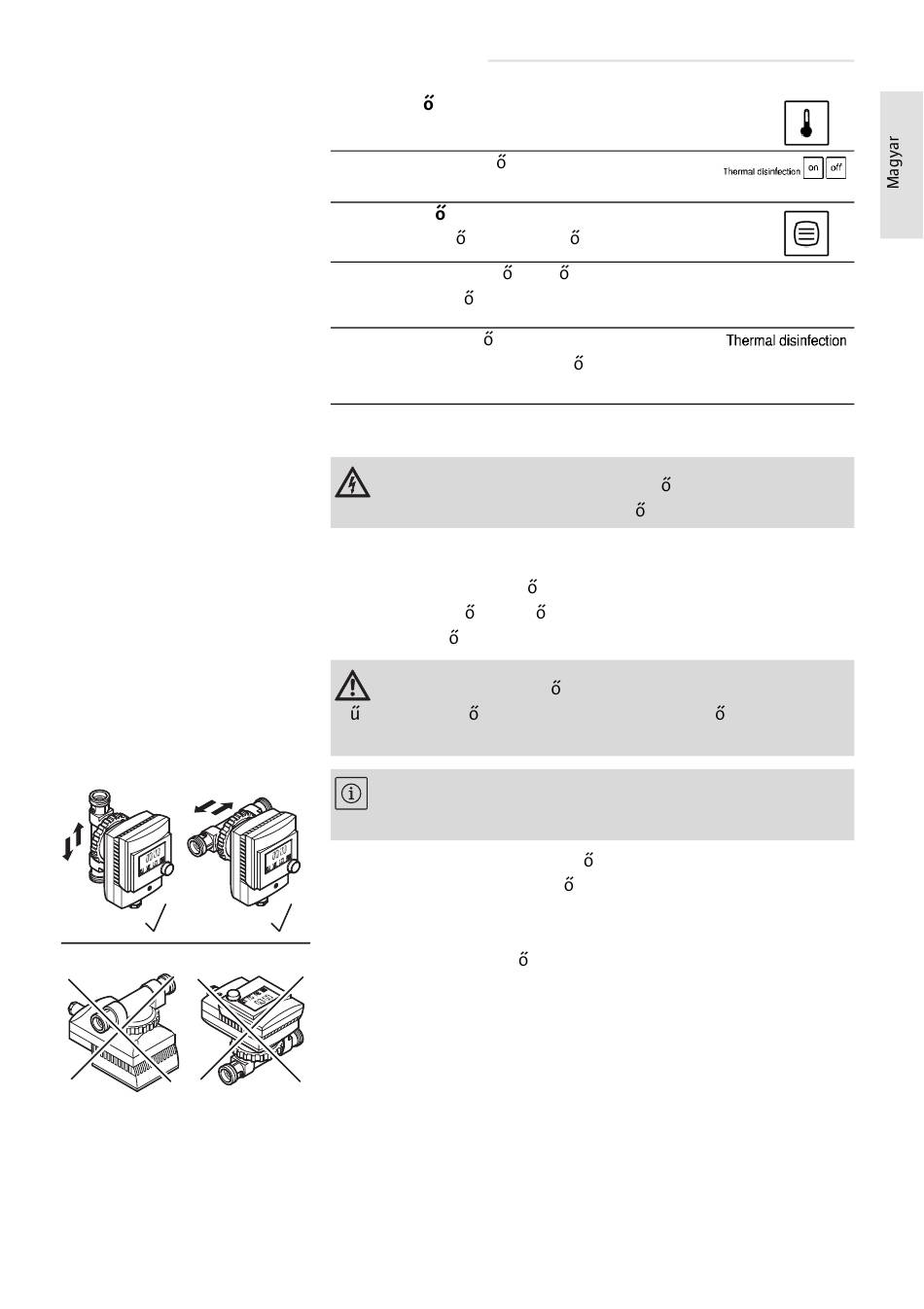 Magyar

ő

ő

Thermal disinfection on off

ő

ő ő

ő ő

ő

ő

Thermal disinfection

ő

ő

ő

ő

ő ő

ő

ő

ű ő ő

ő

ő

ő