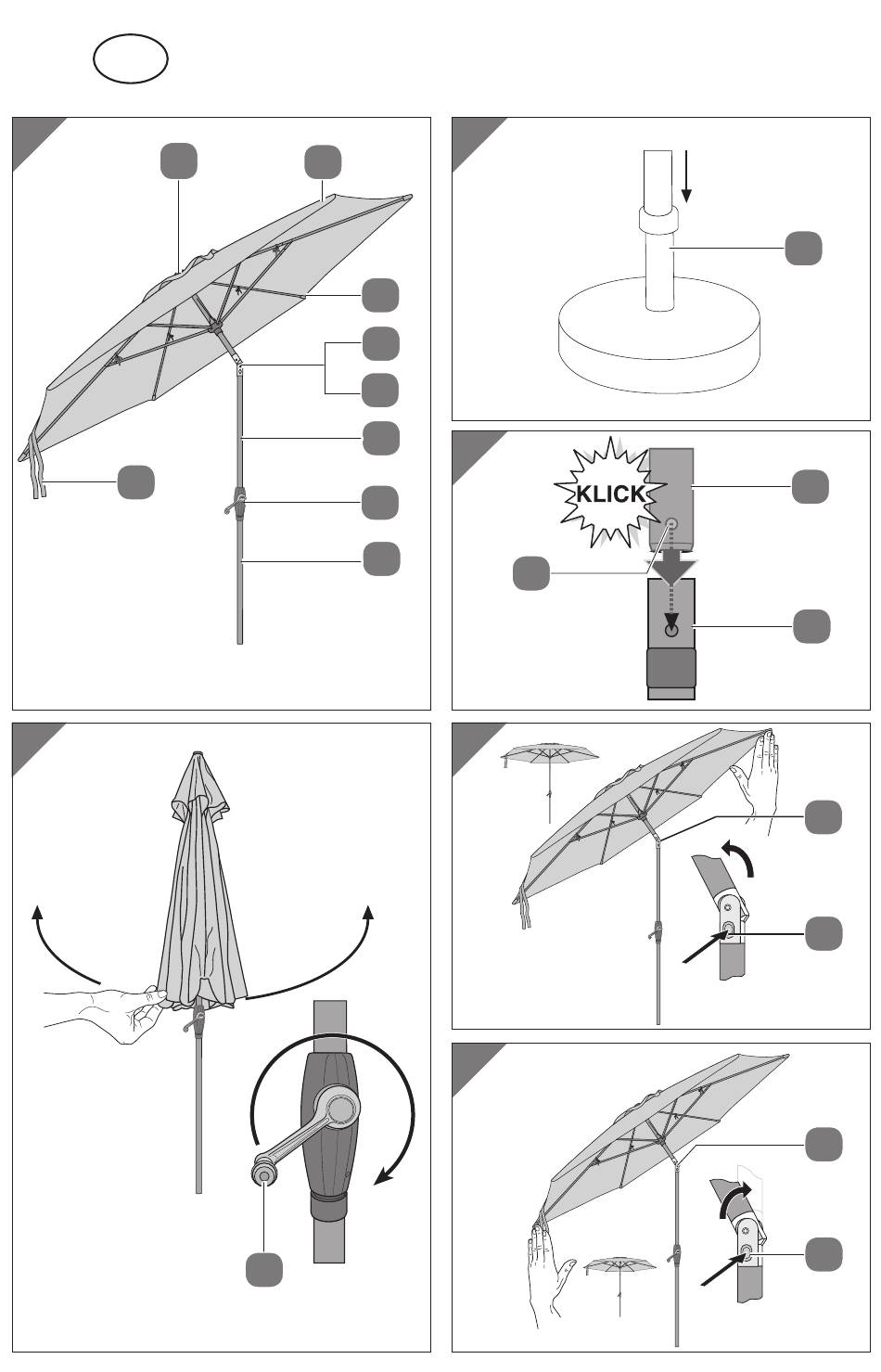 KLICK