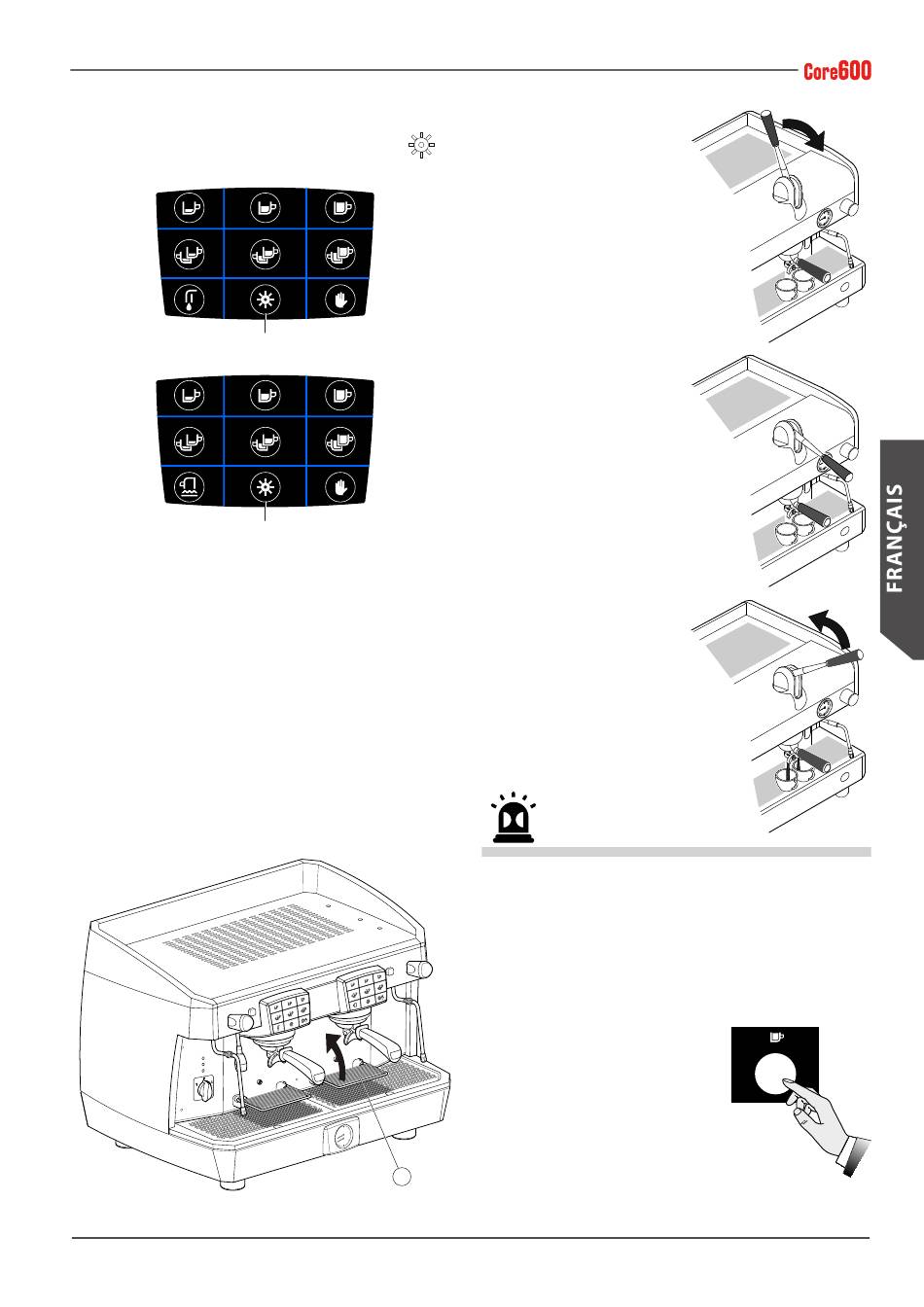 Core600

FRANÇAIS