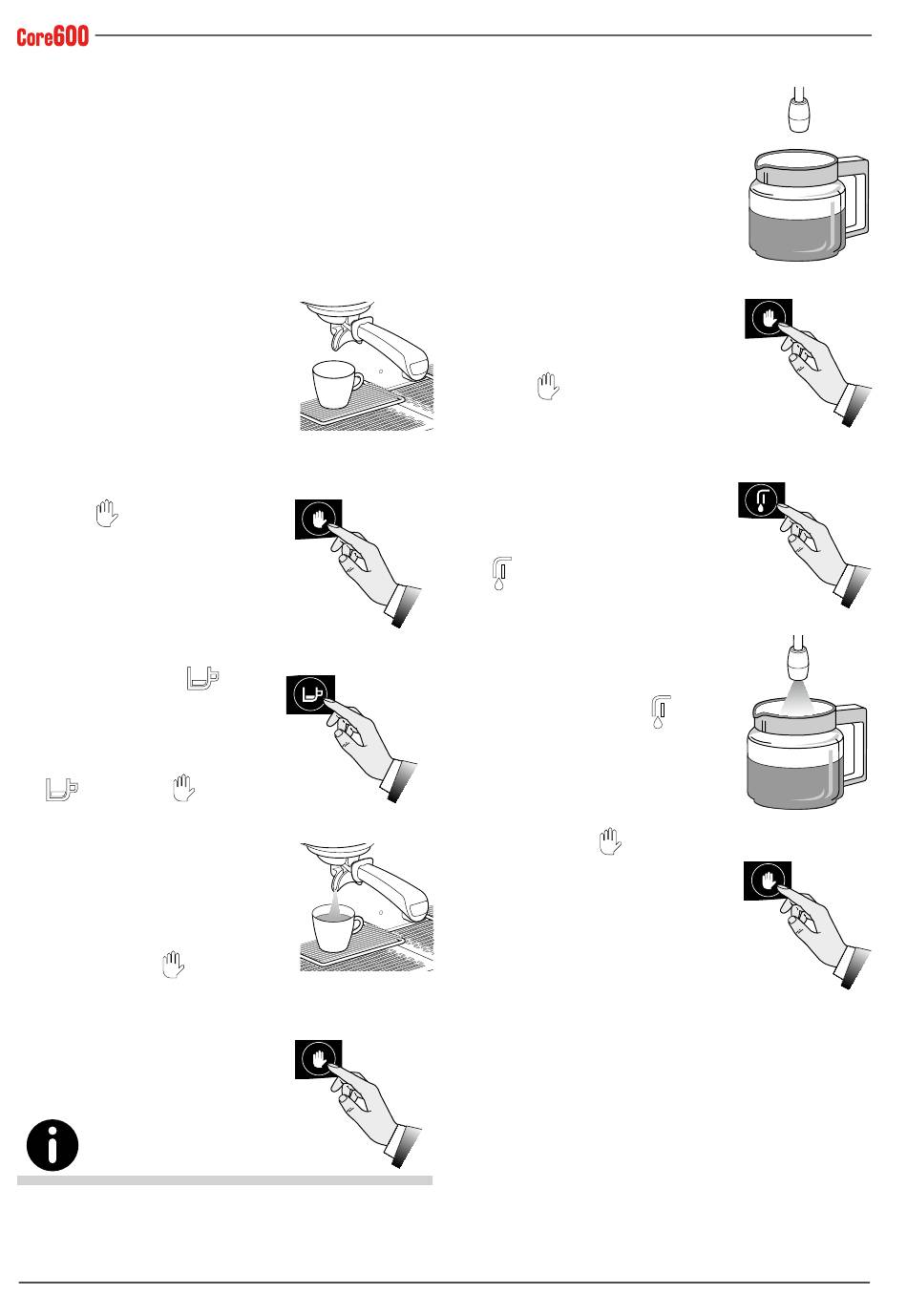 Core600