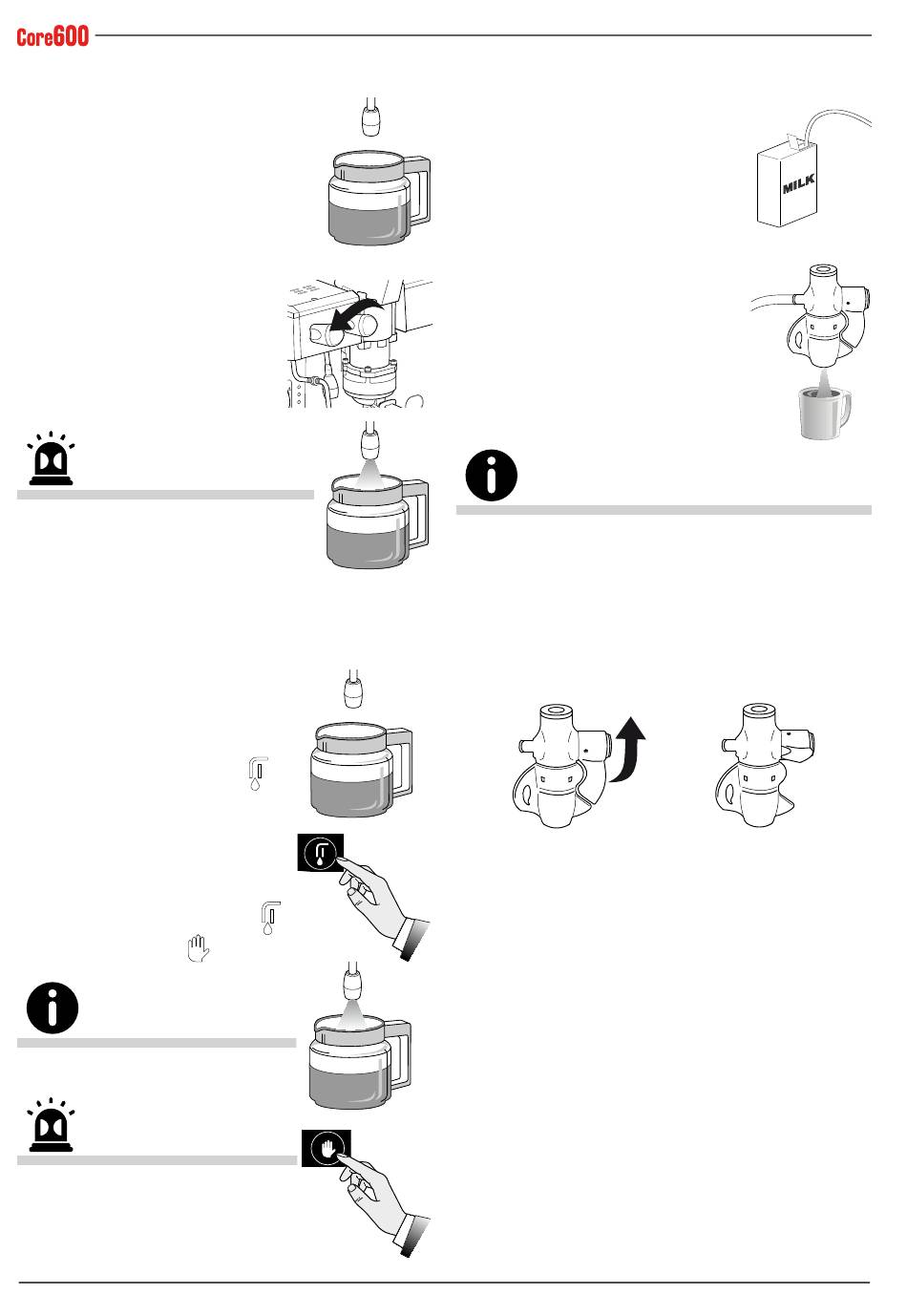 Core600

MILK