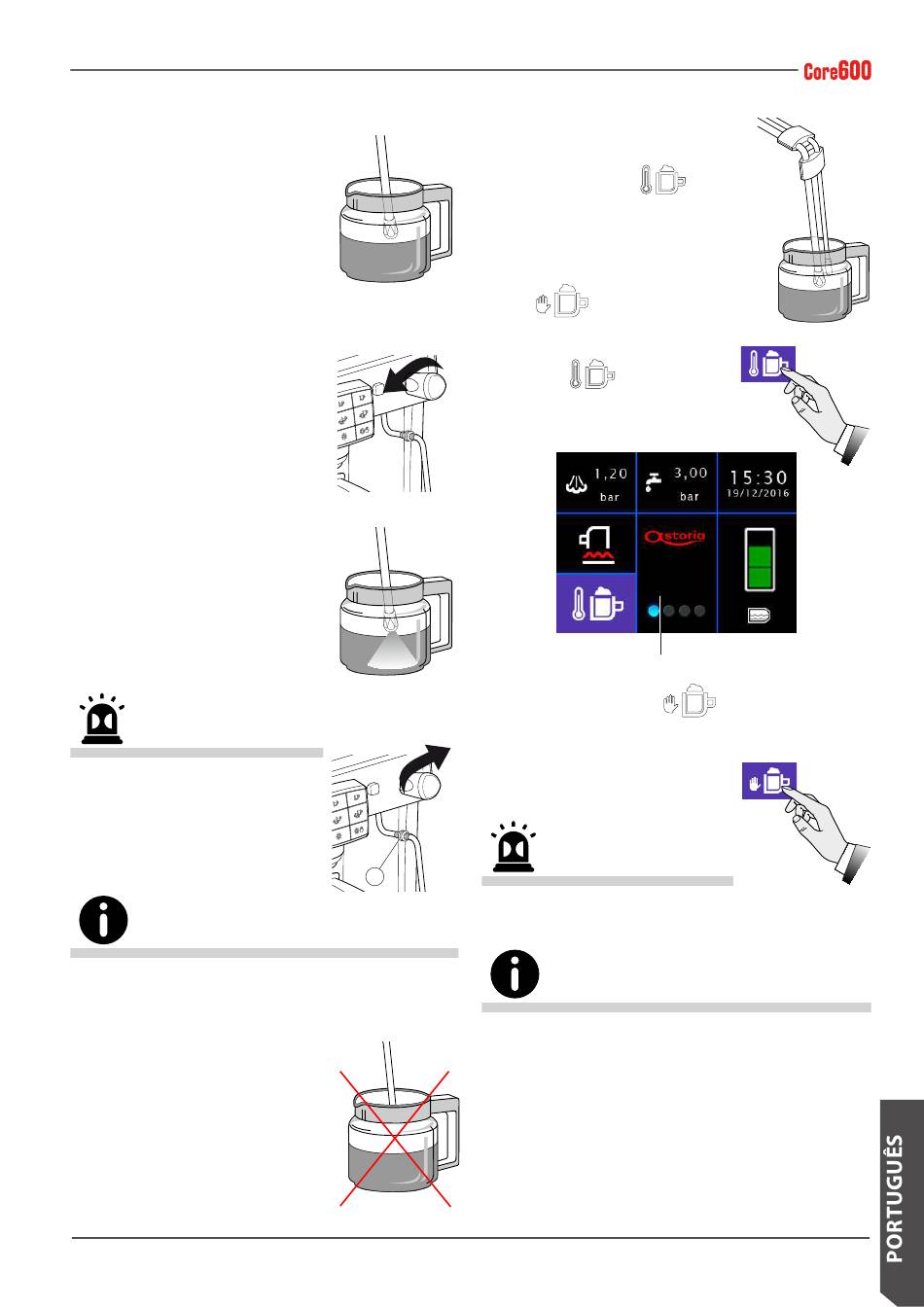 Core600

1,20 bar

3,00 bar

15:30
19/12/2016

astoria

PORTUGUÊS