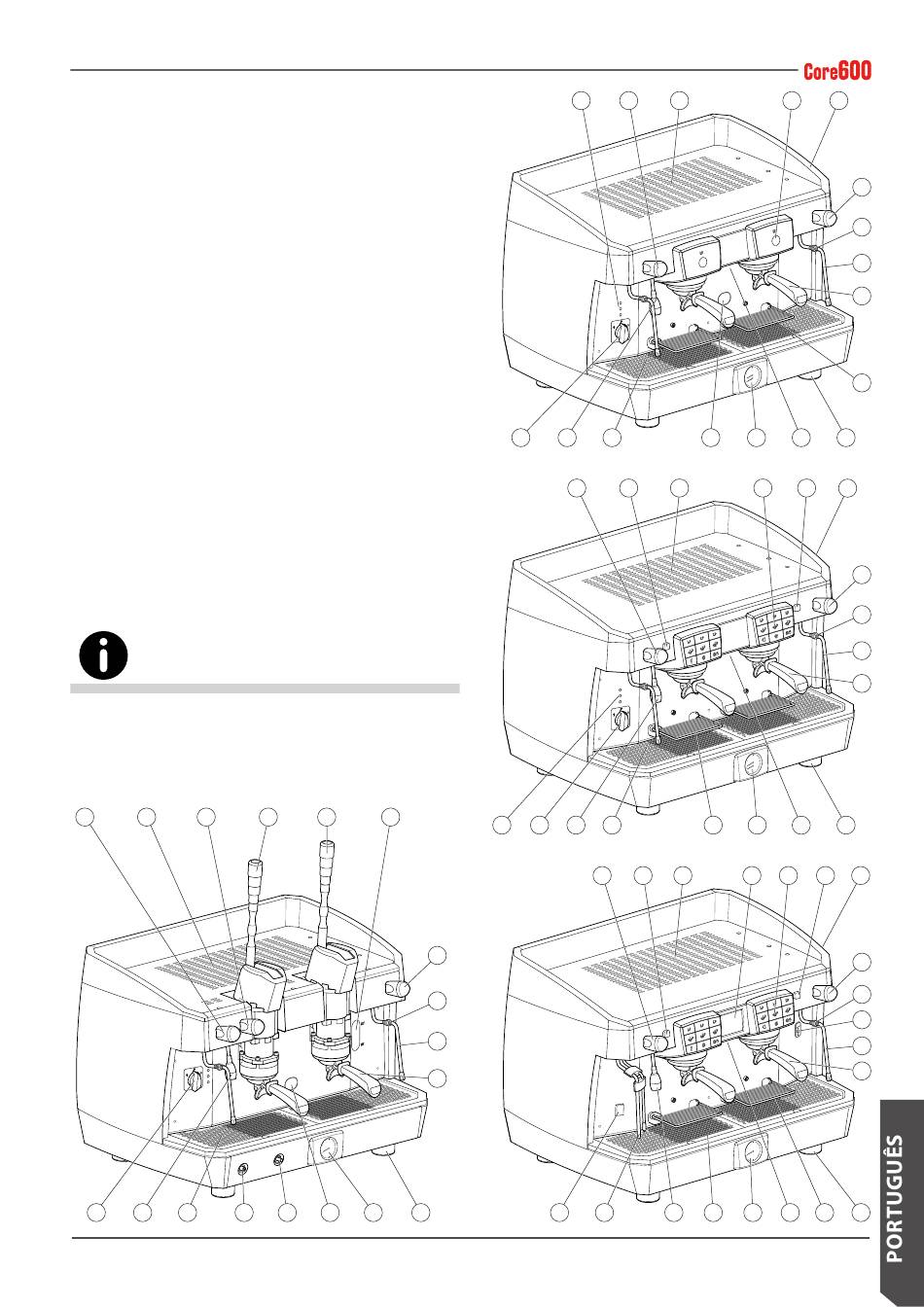 Core600

PORTUGUÊS