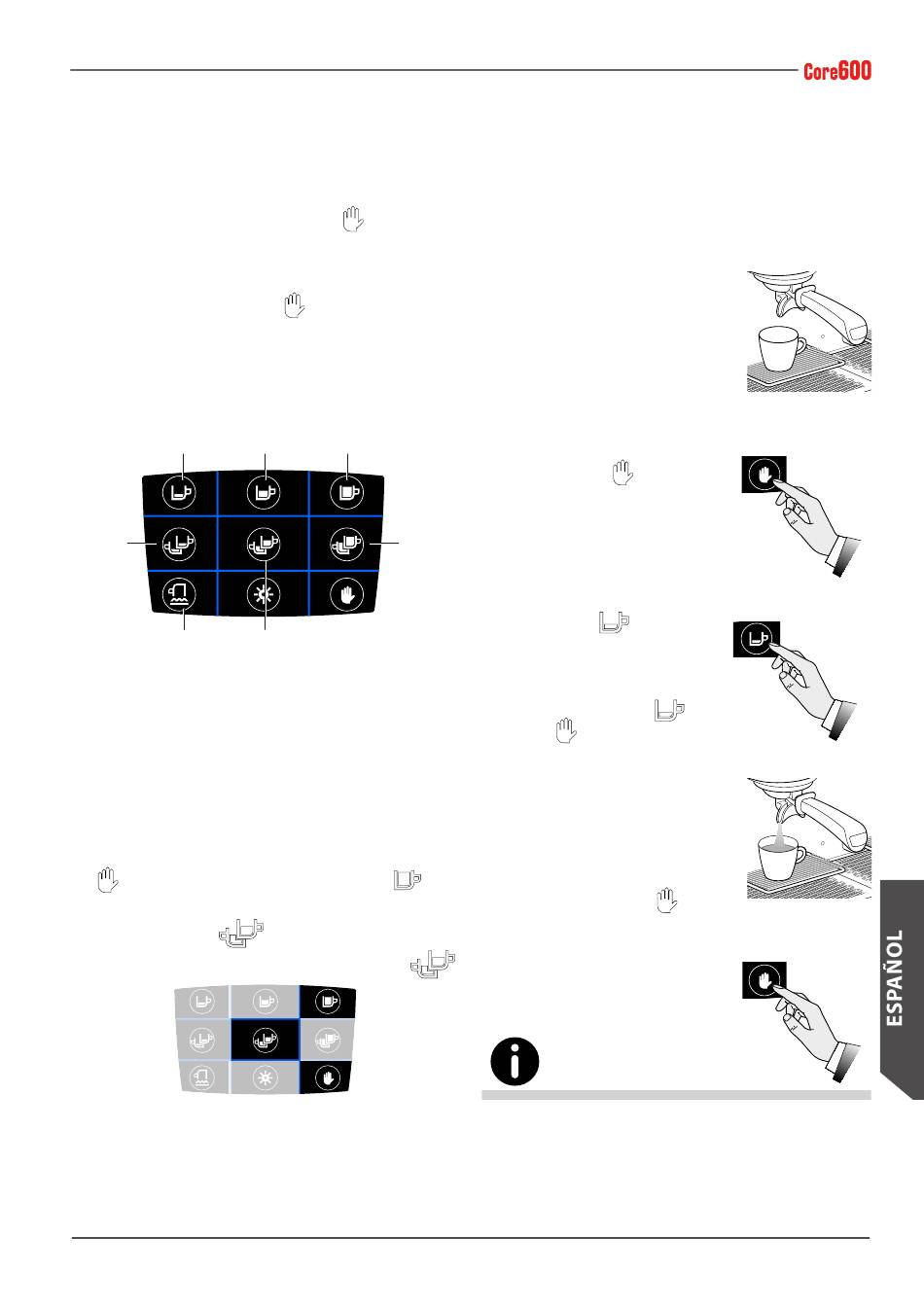 Core600

ESPAÑOL