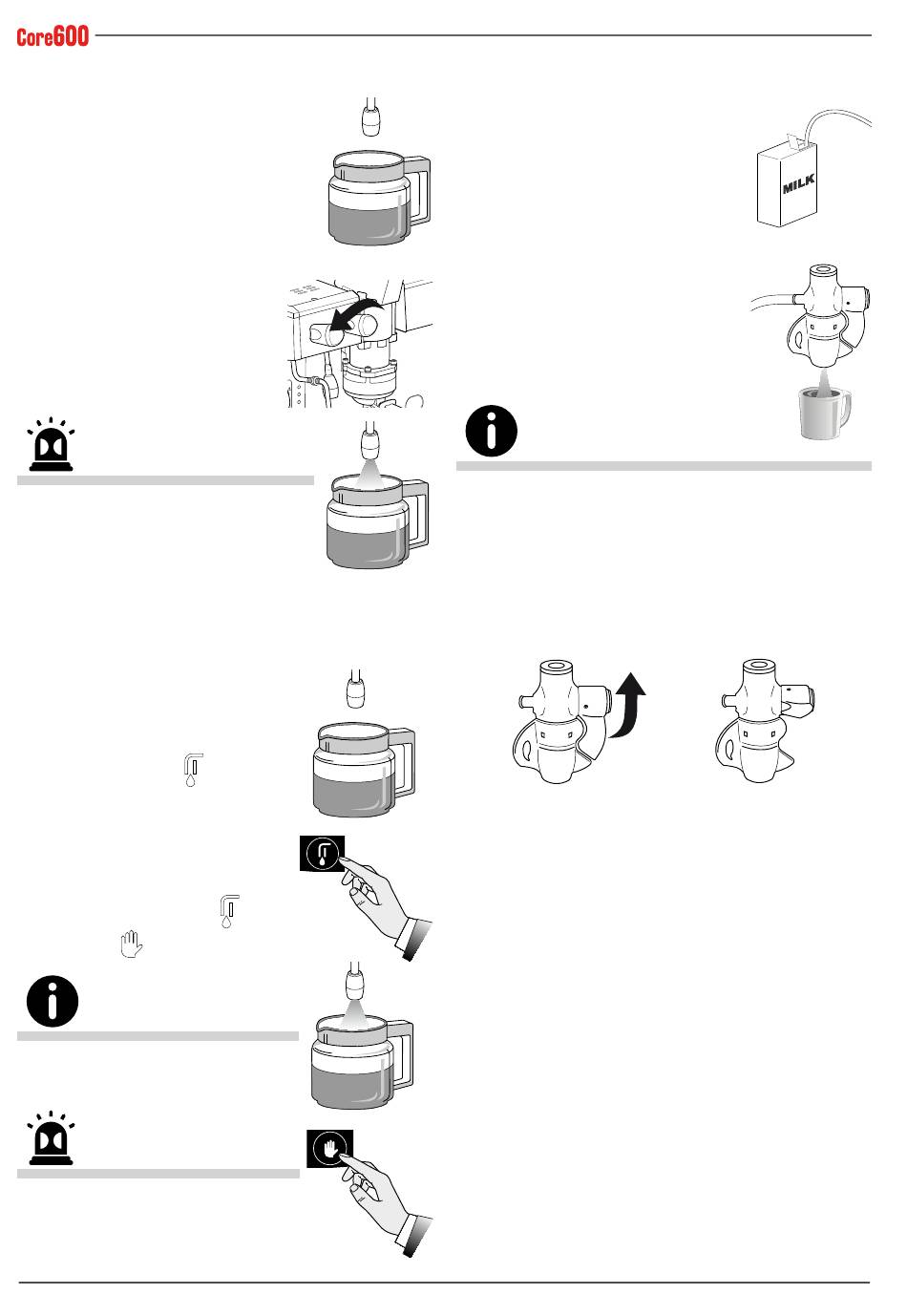 Core600

MILK