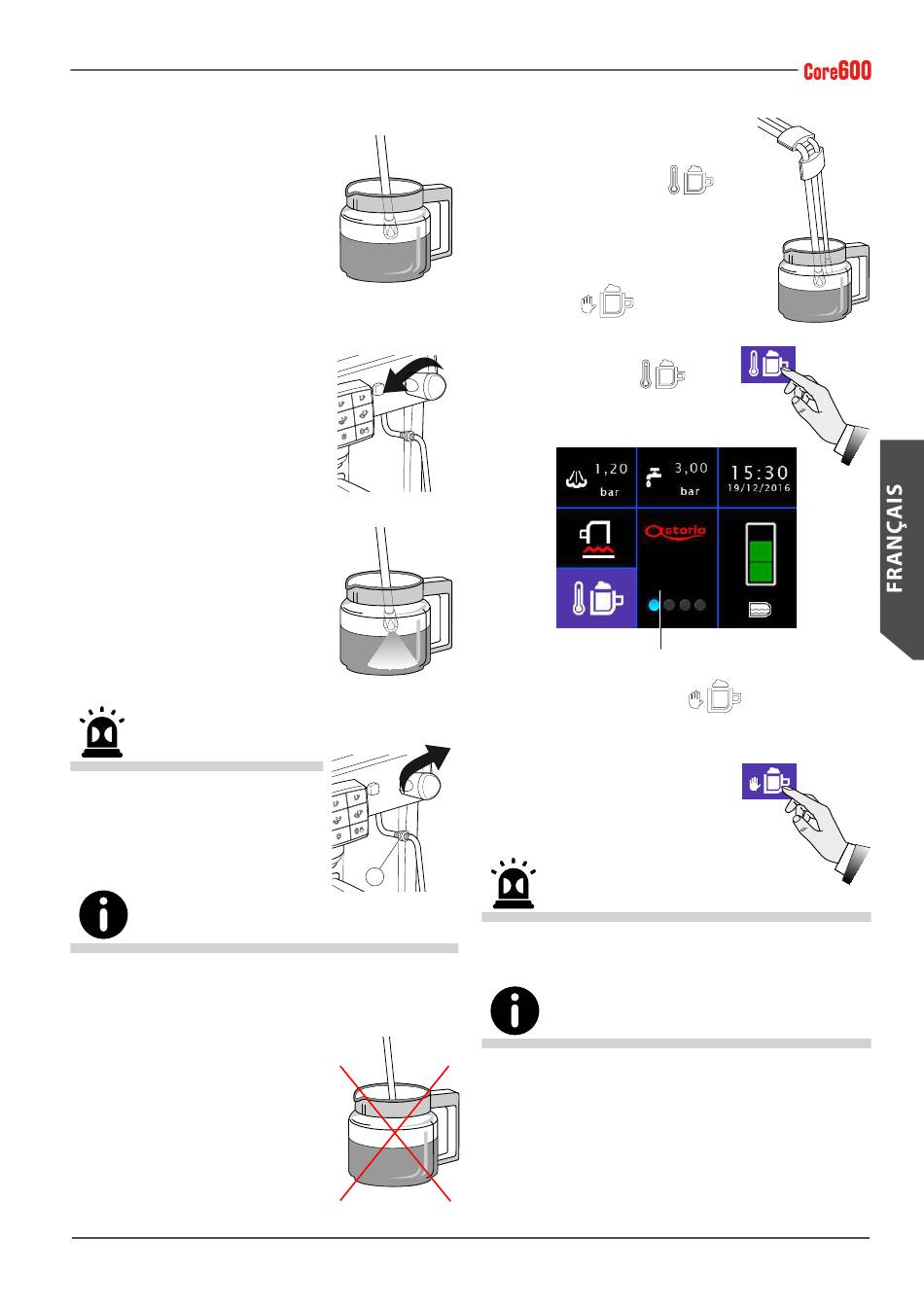 Core600

1,20
bar

3,00
bar

15:30
19/12/2016

astoria

FRANÇAIS