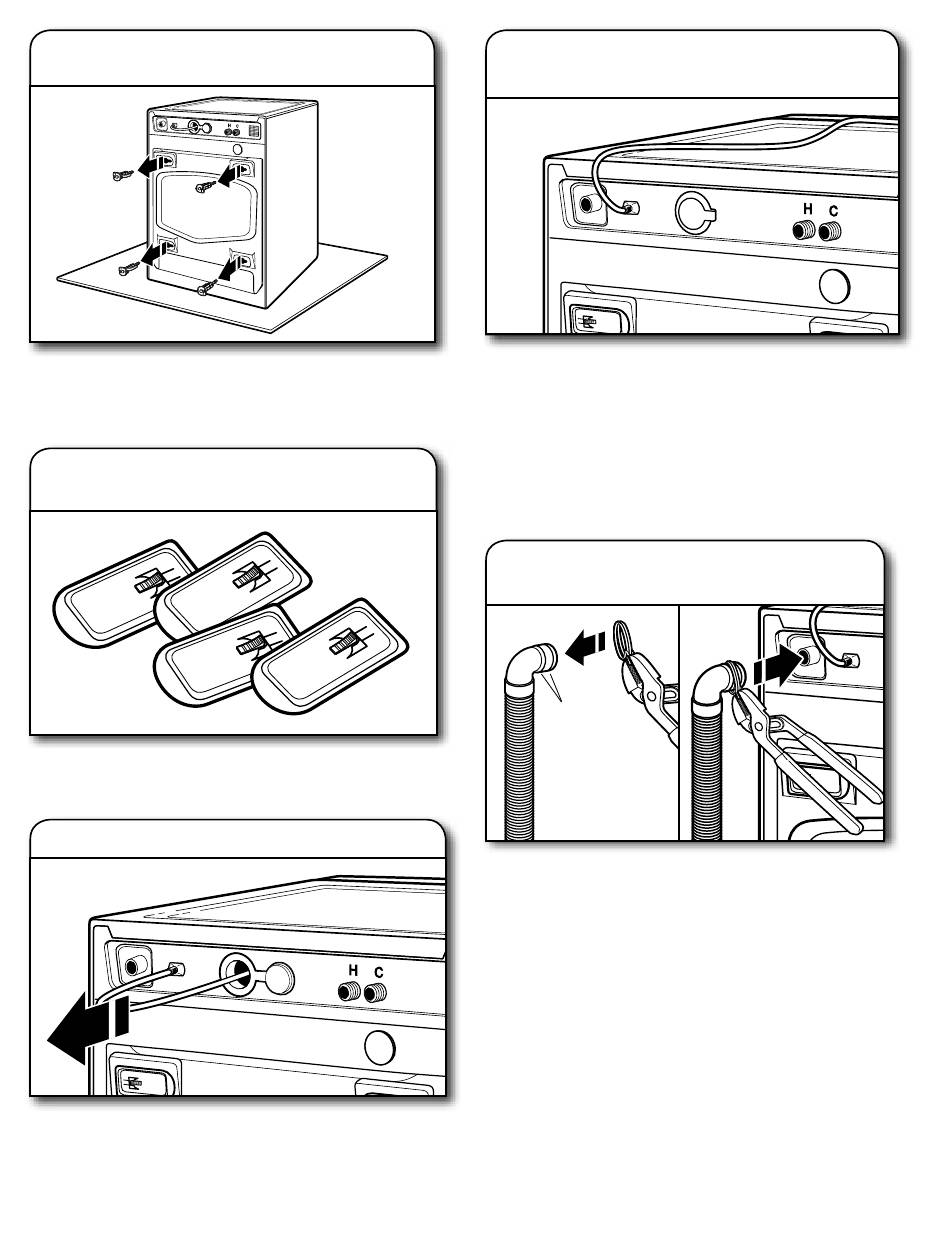 H C

H C

H C