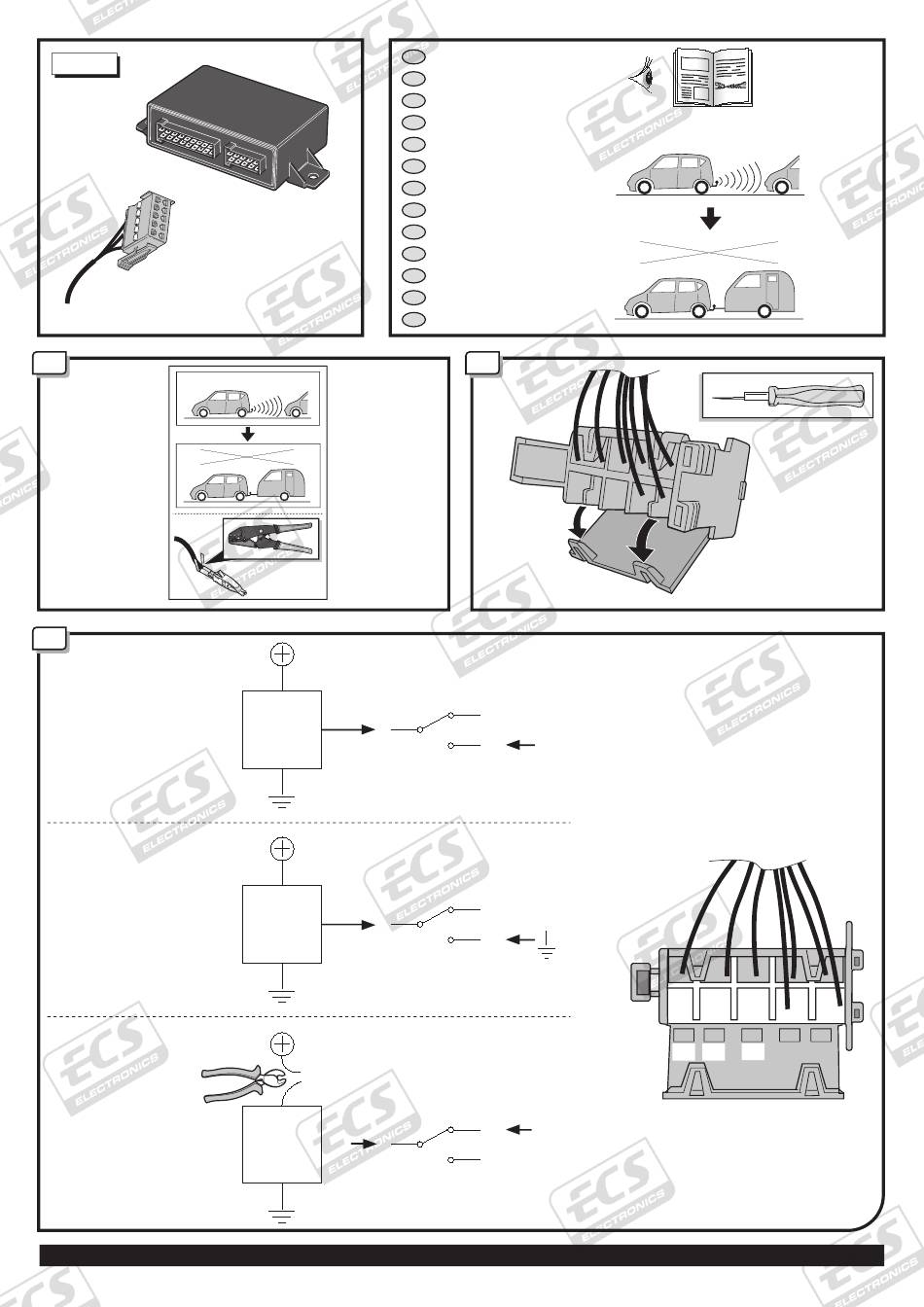 ECS ELECTRONICS