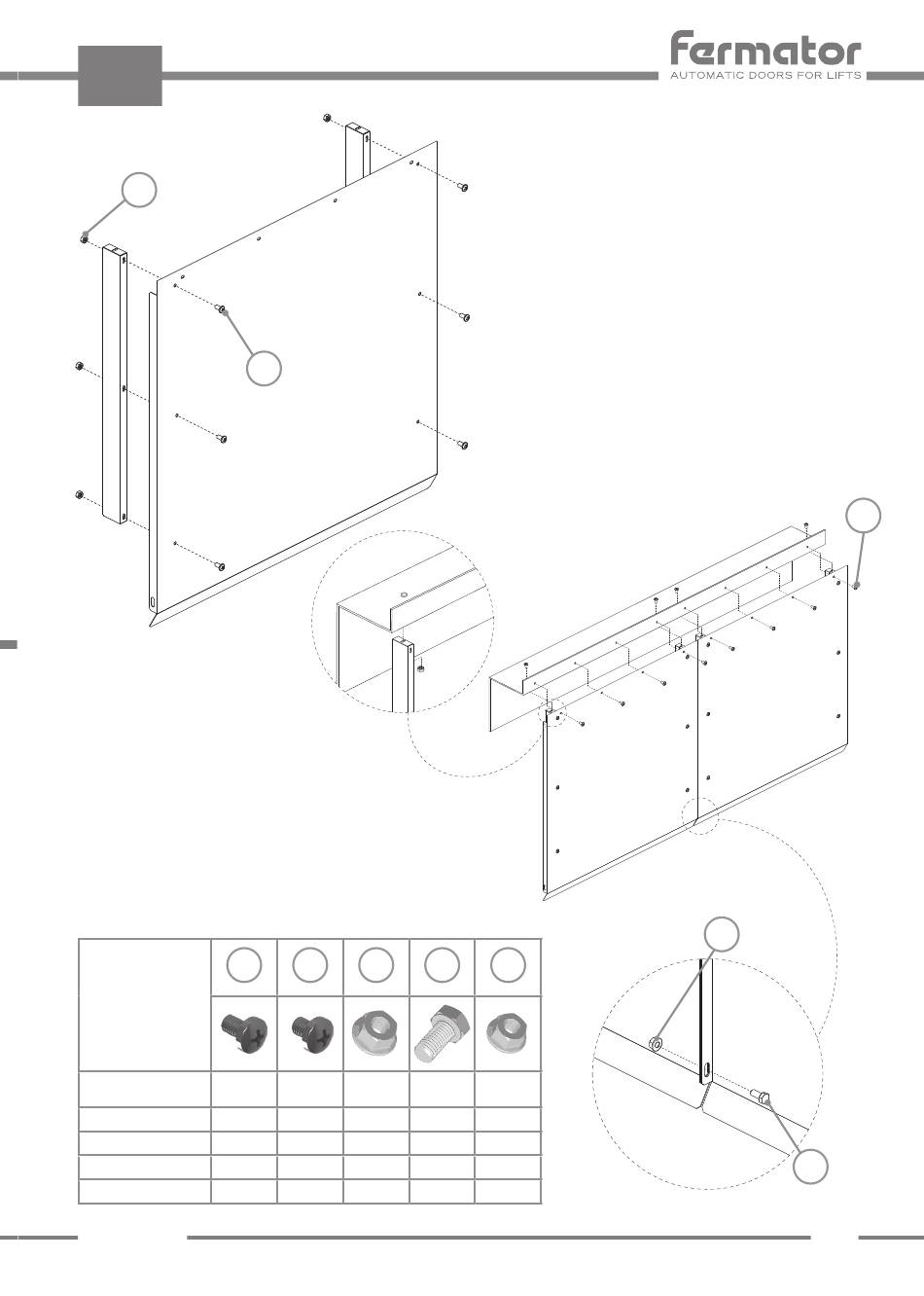 fermator
AUTOMATIC DOORS FOR LIFTS