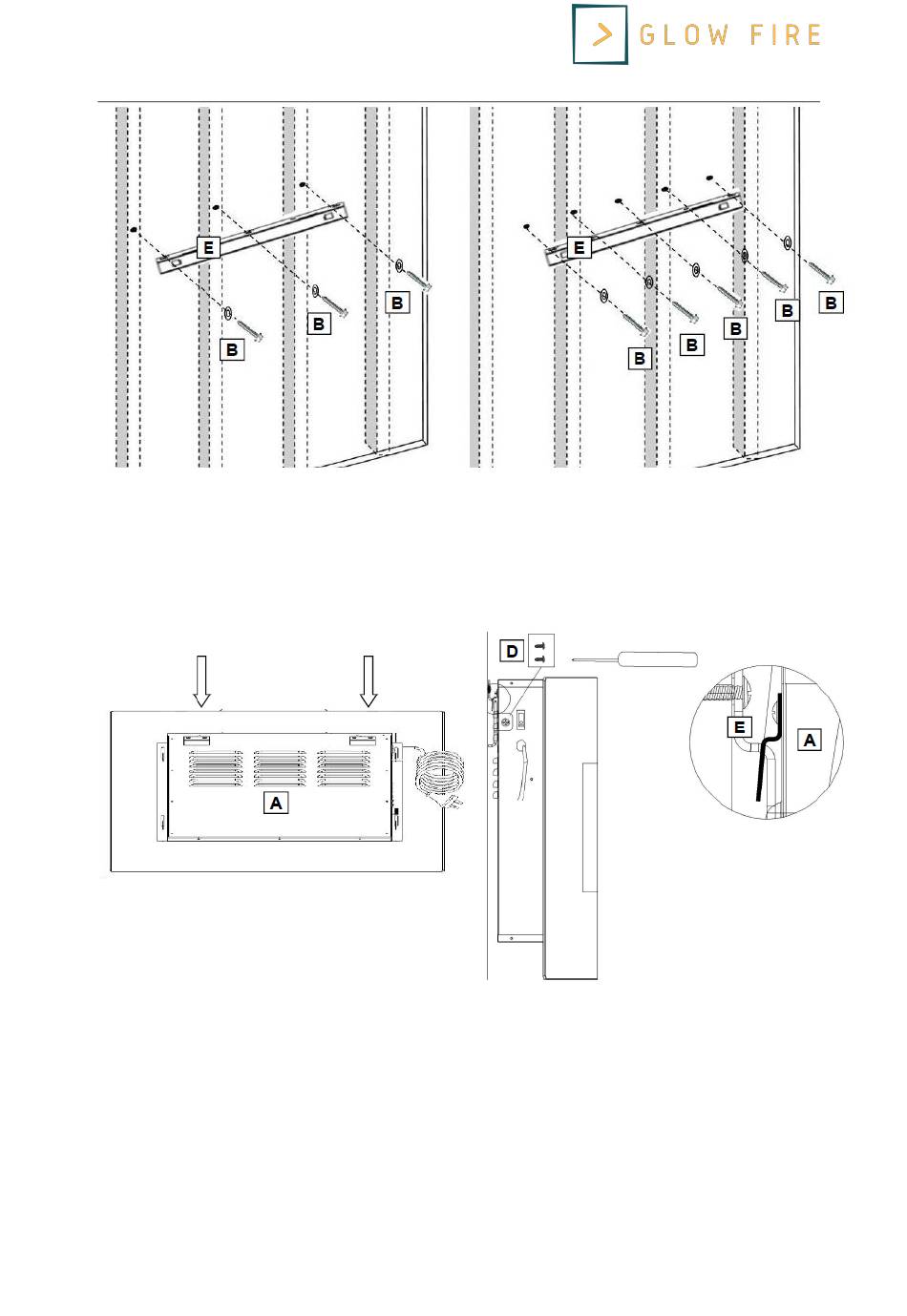 GLOW FIRE

E
B
B
B

E
B
B
B
B
B

A

D

E
A