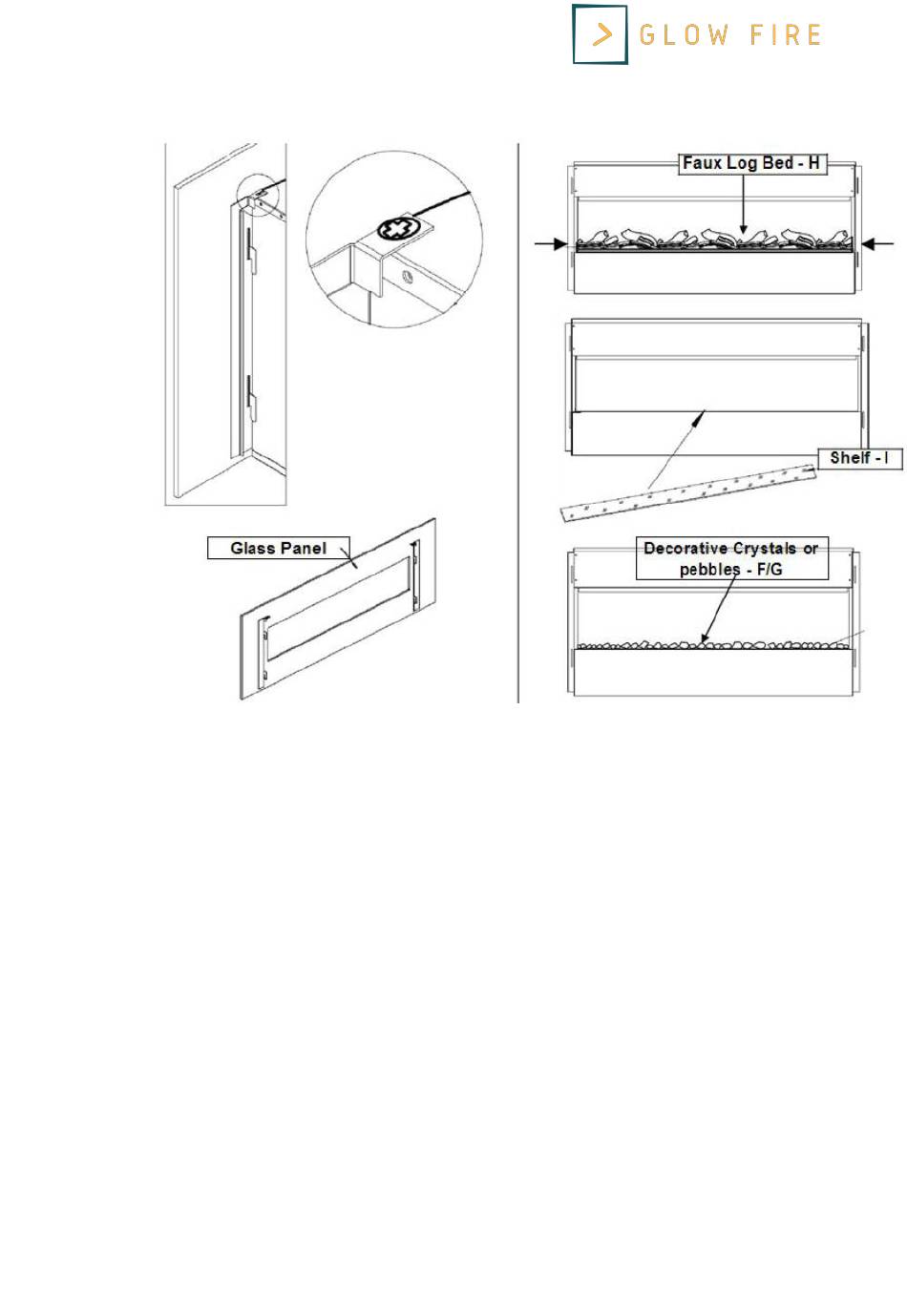 GLOW FIRE

Glass Panel

Faux Log Bed - H

Shelf - I

Decorative Crystals or pebbles - F/G