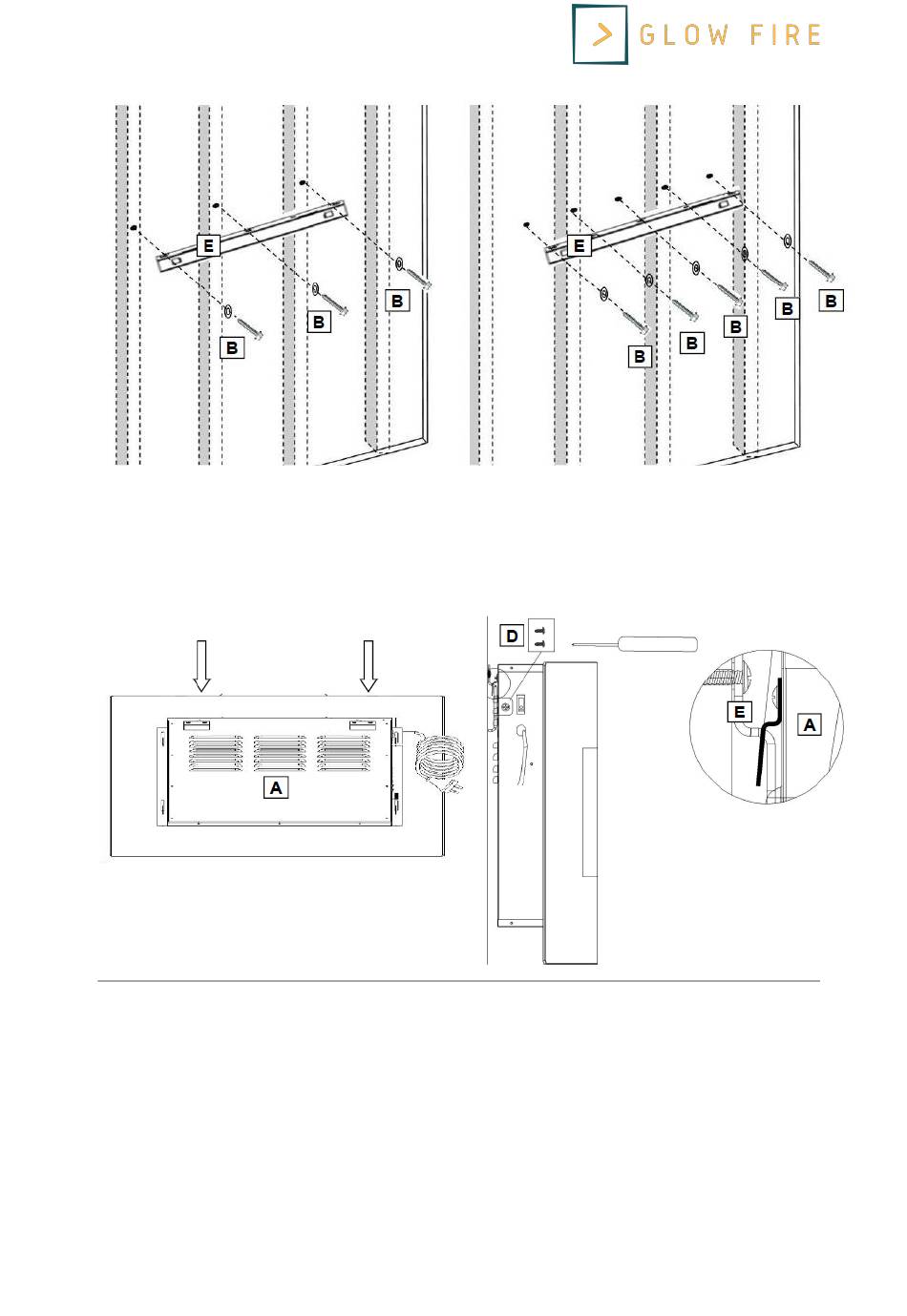 GLOW FIRE

E
B
B
B

E
B
B
B
B
B

A

D

E
A