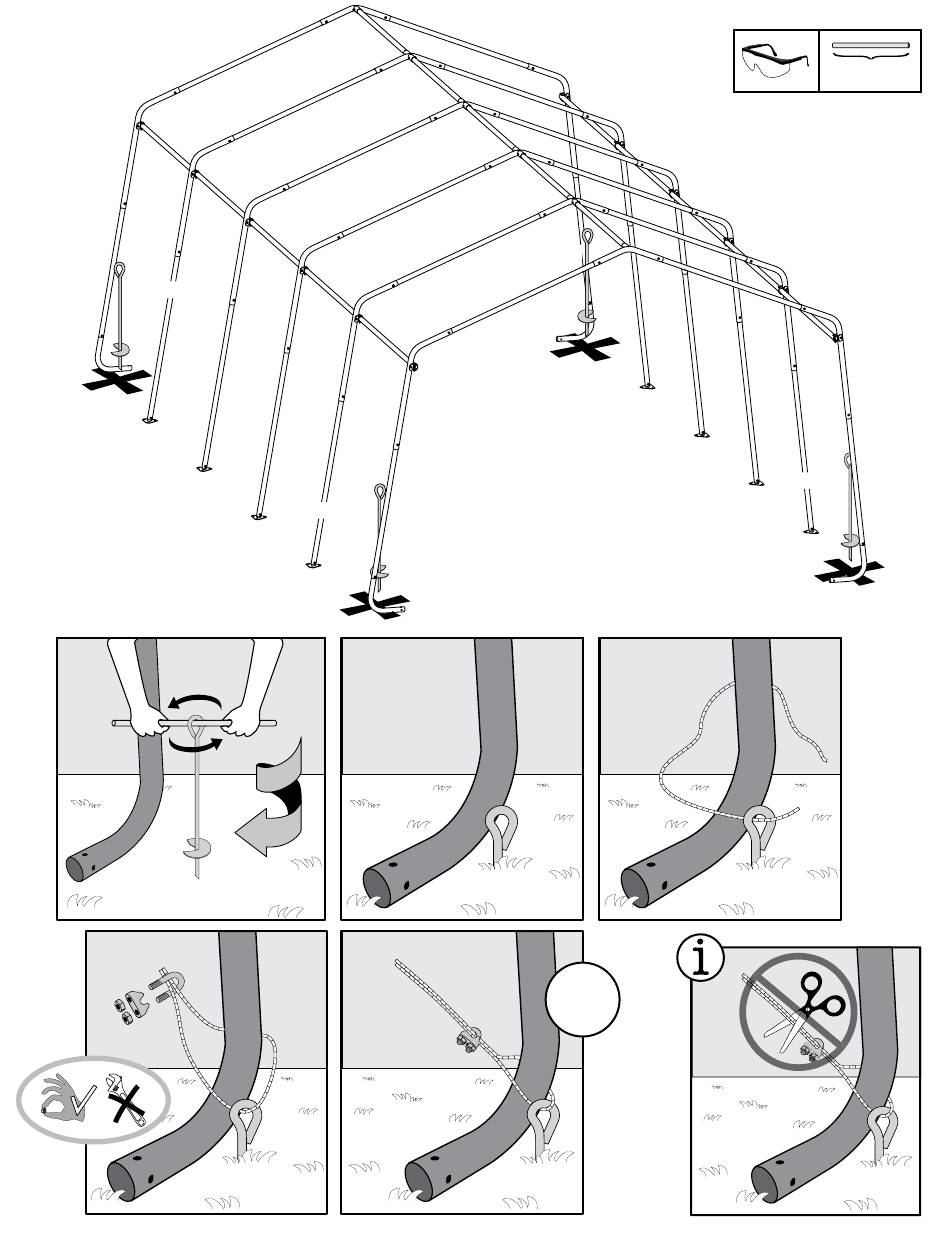 i