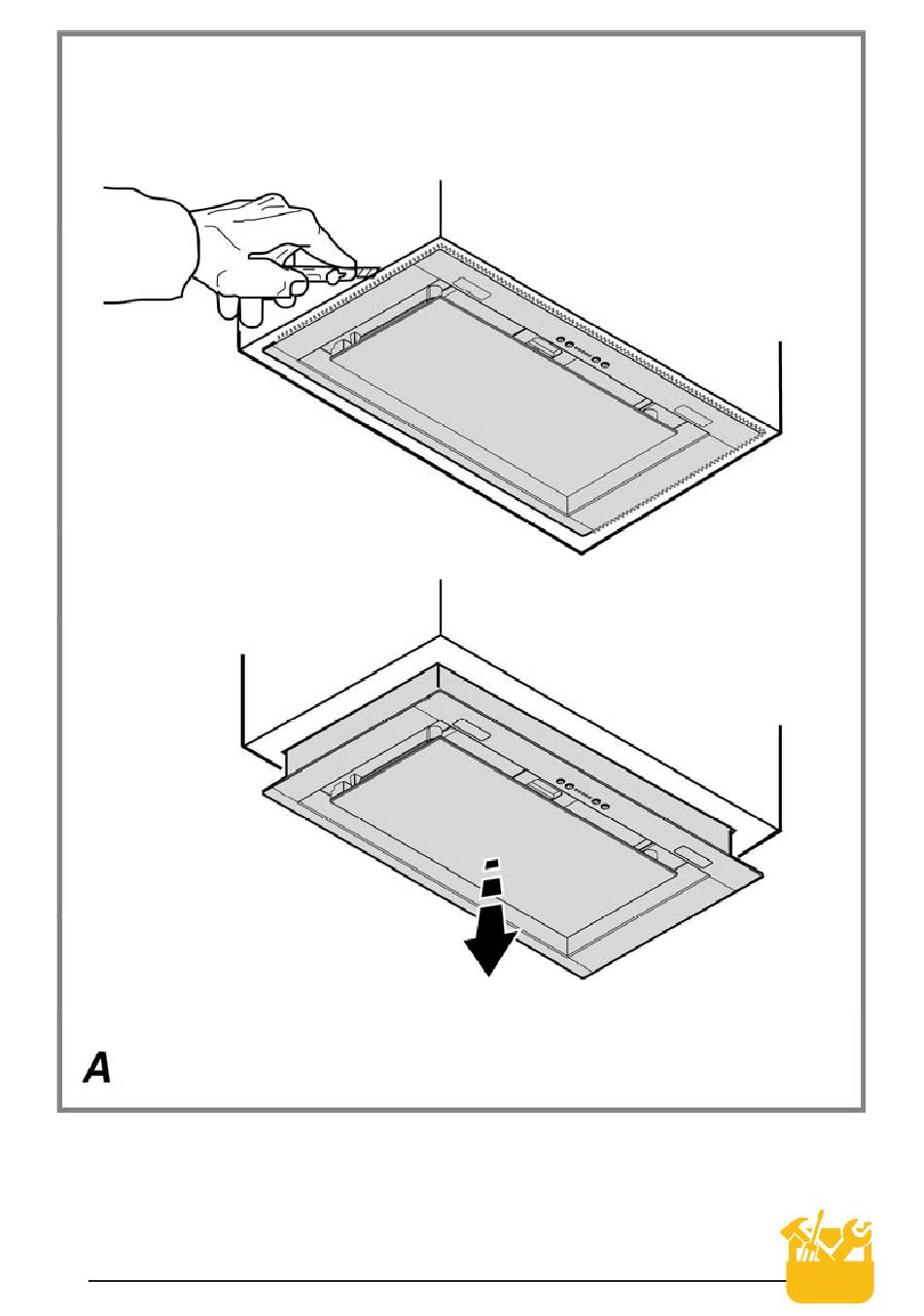 A