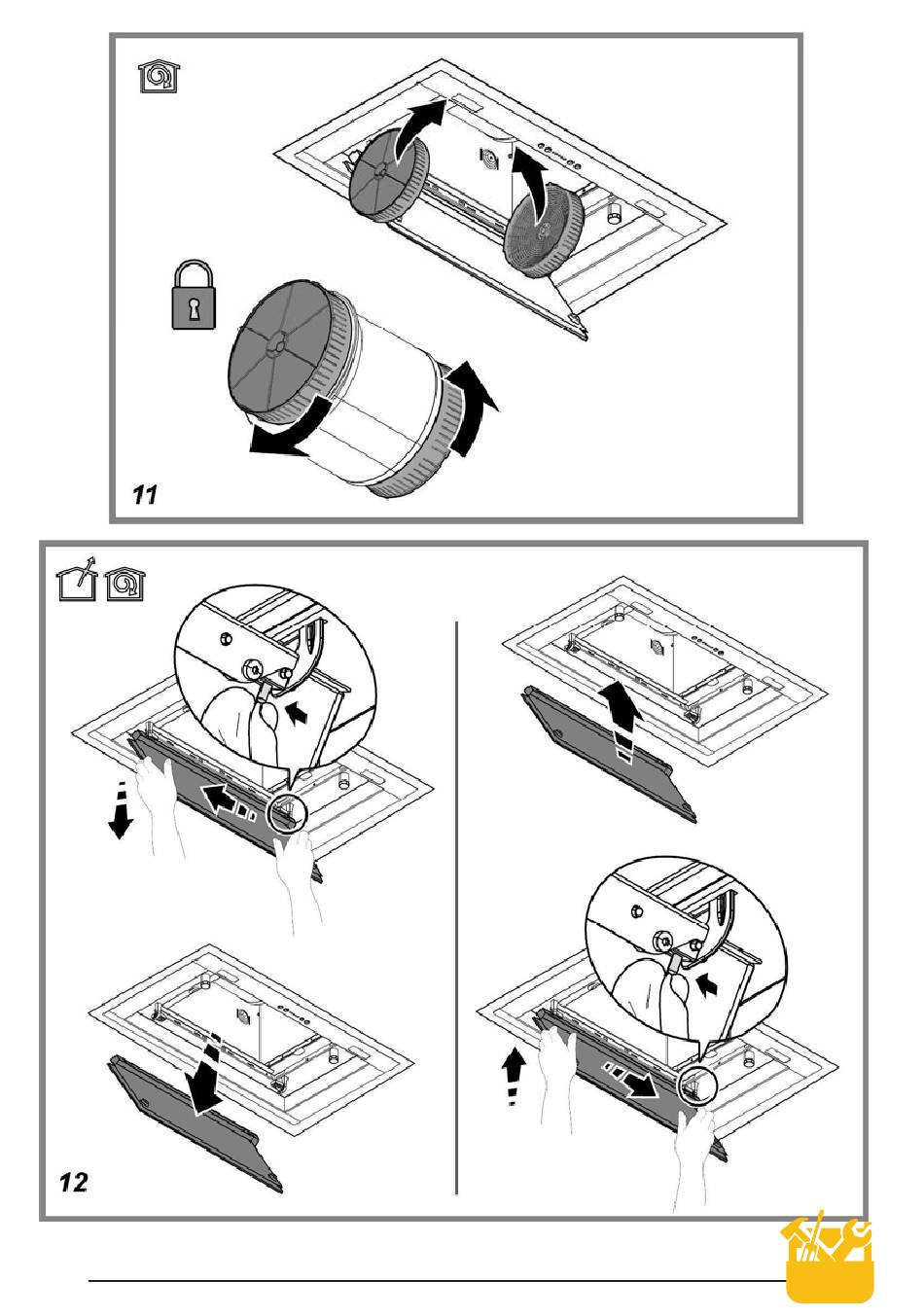 11

12