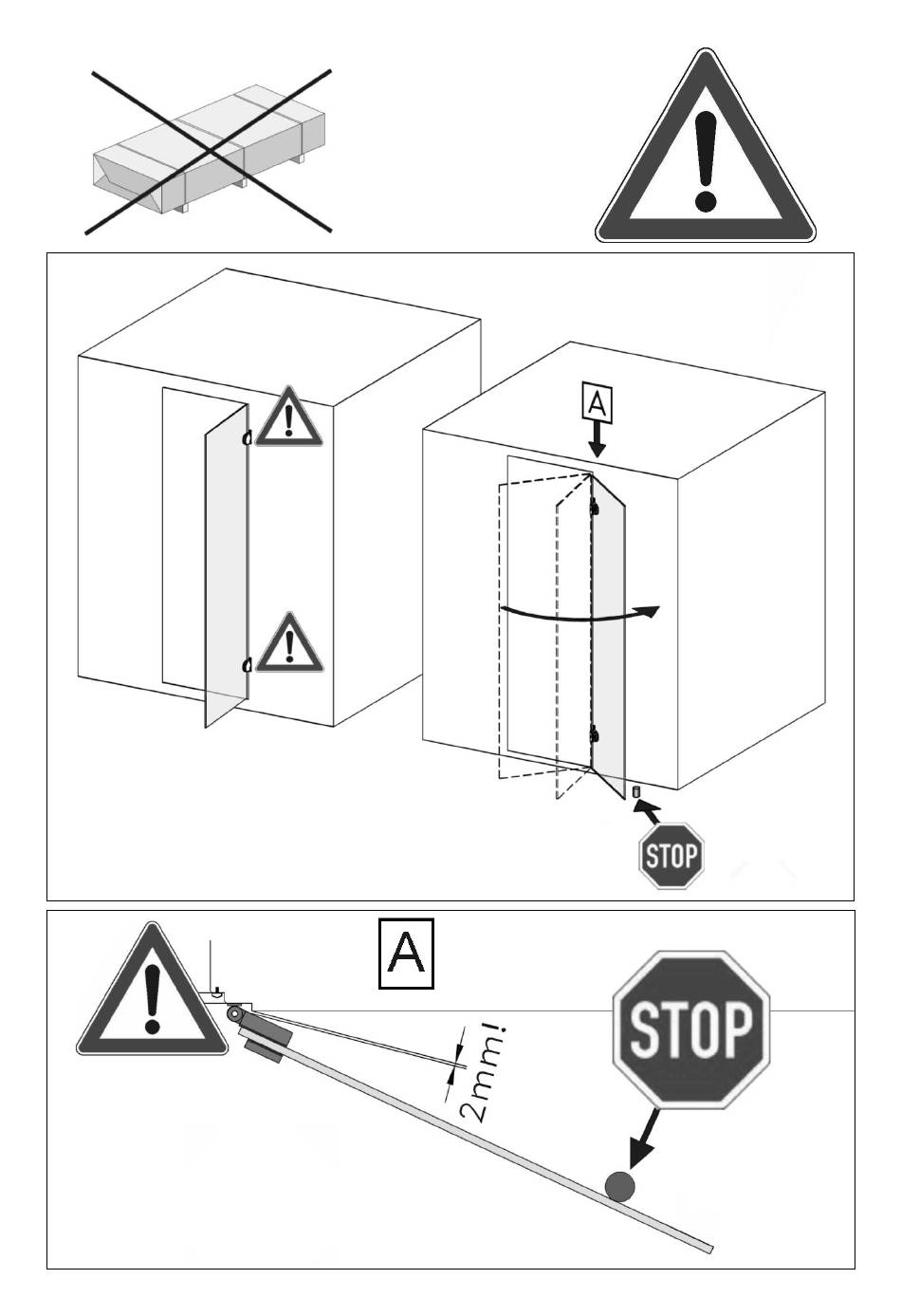 A

STOP

A

2mm!

STOP