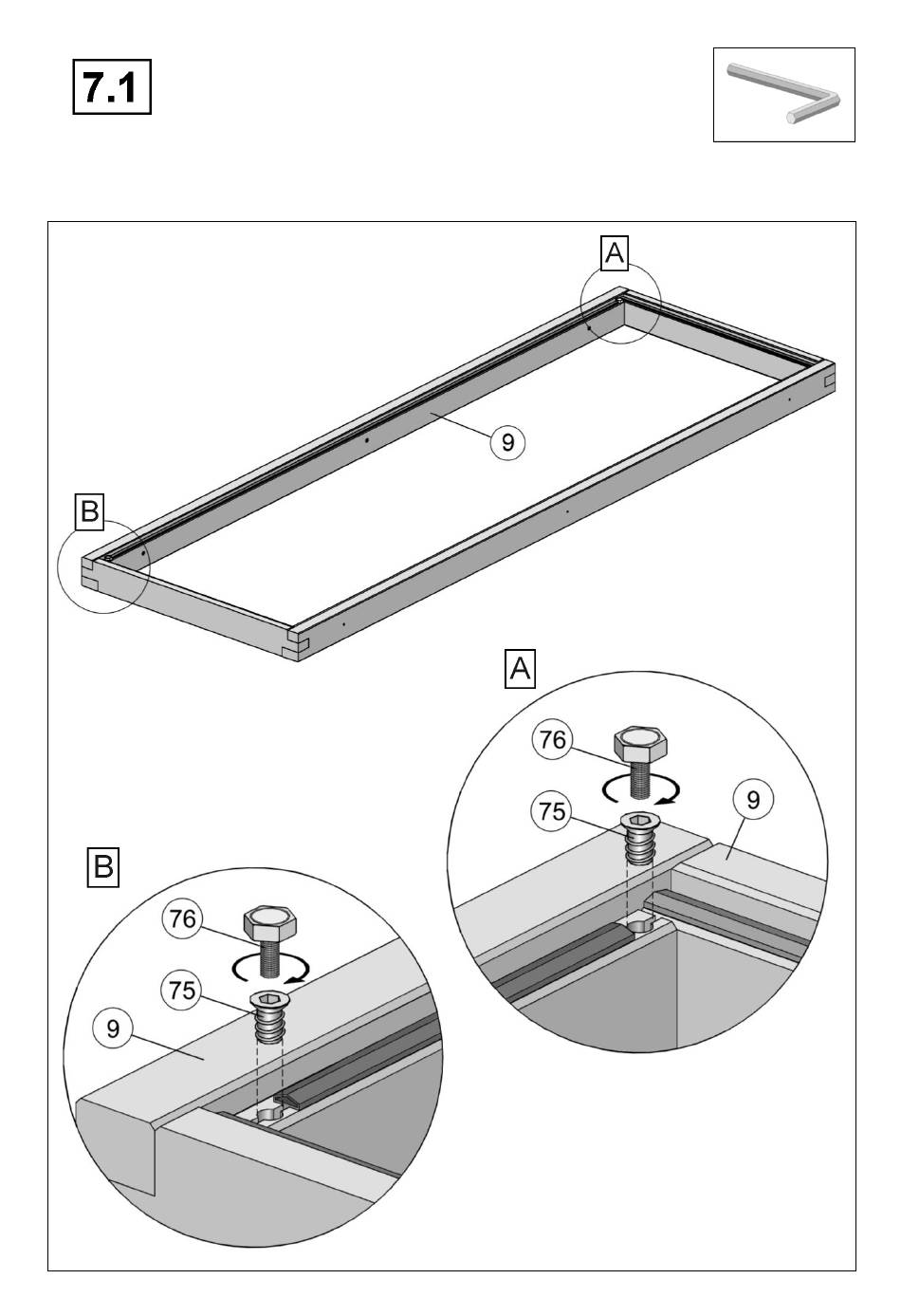 7.1

A

9

B

A

76

75

9

B

76

75

9