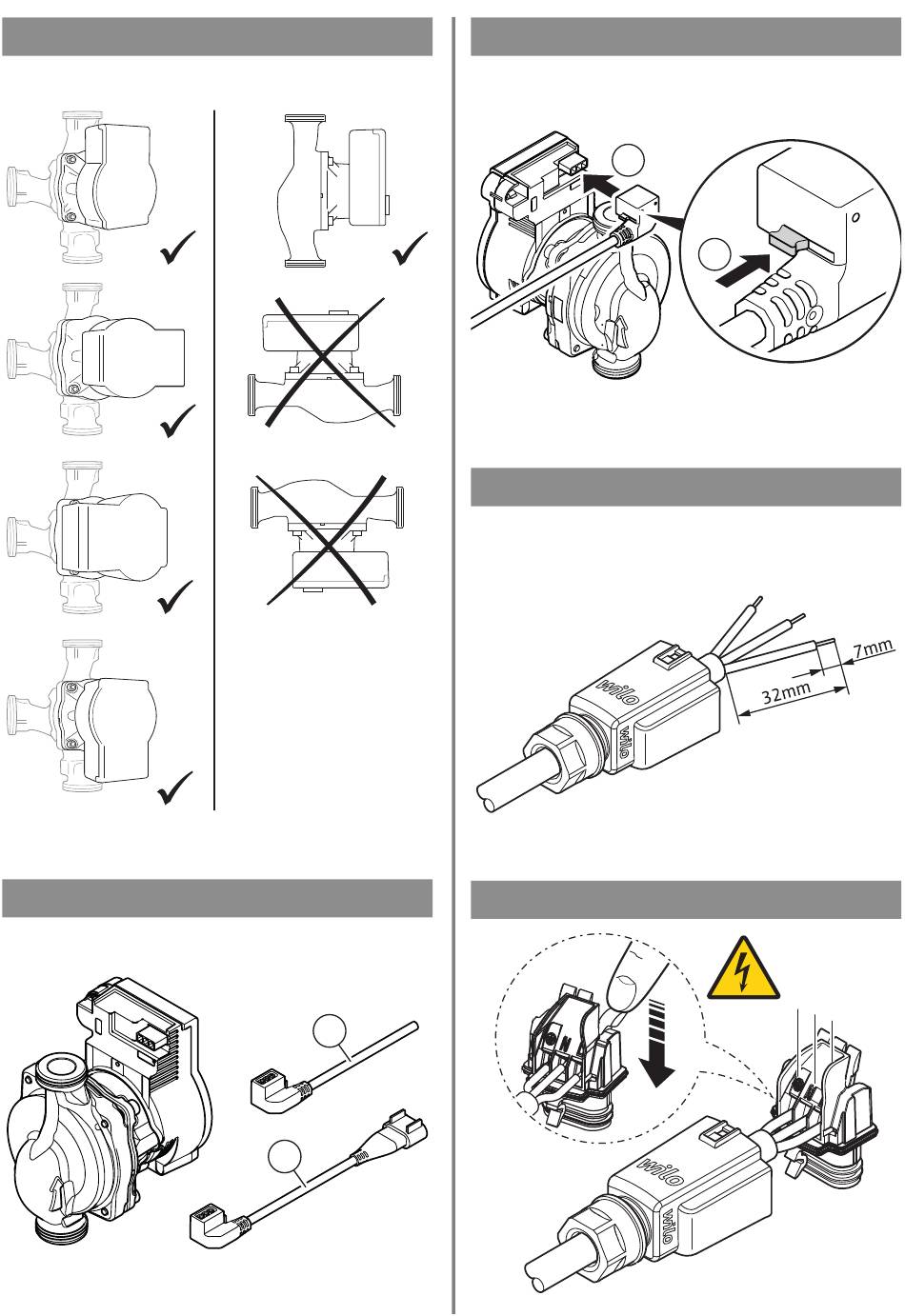 7mm

32mm

wilo

wilo

wilo

wilo