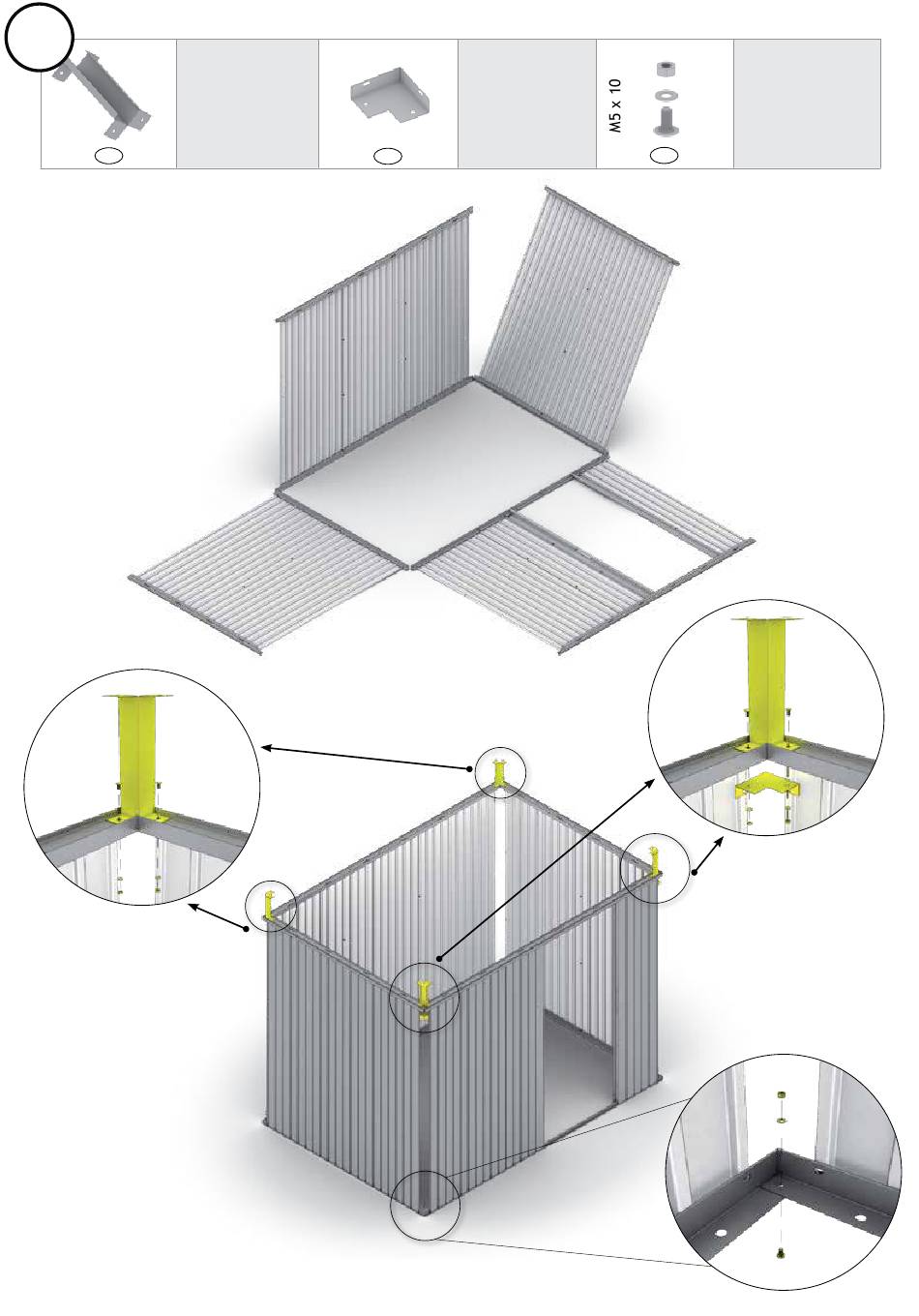 M5 x 10