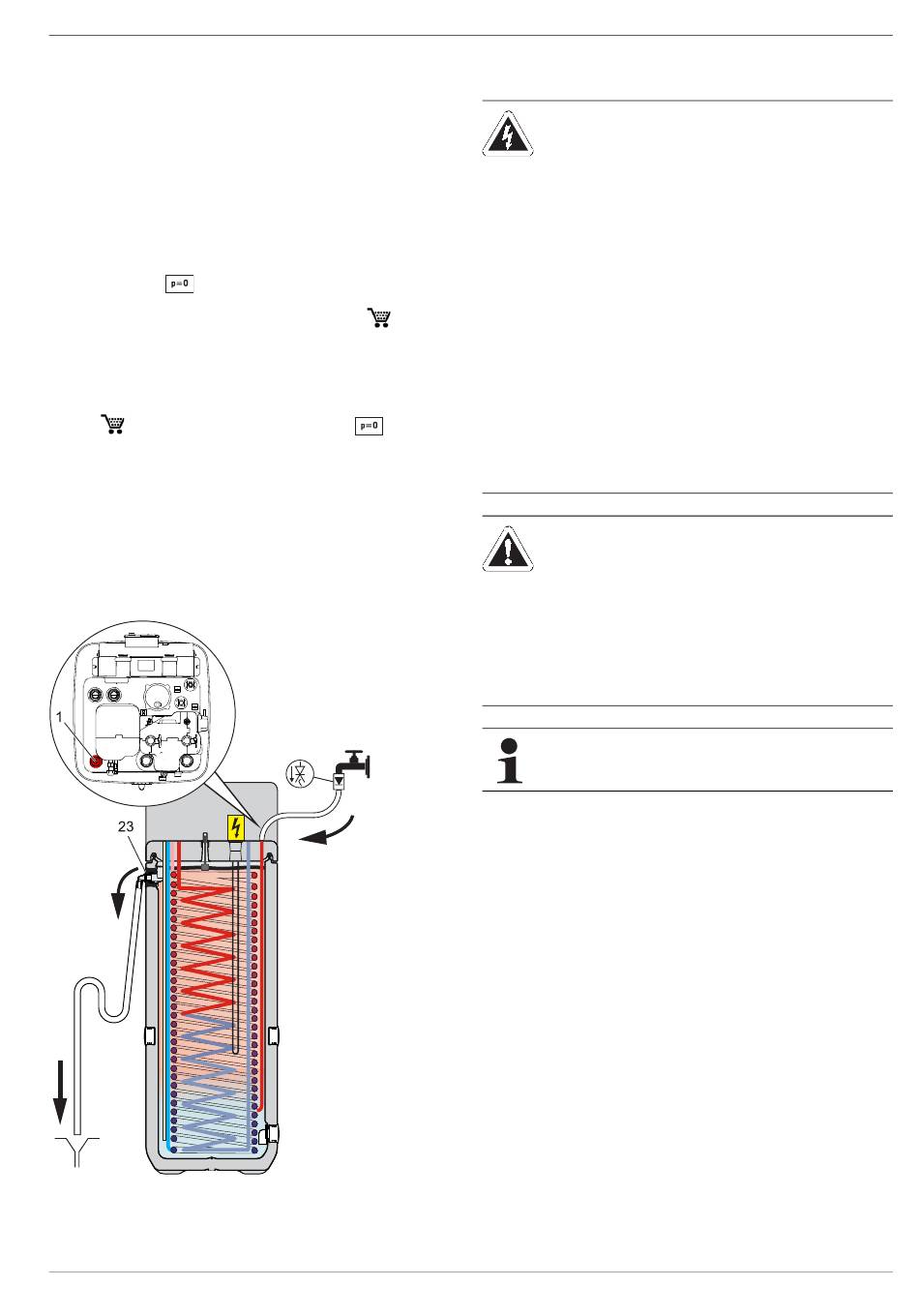 p=0

p=0

1

23