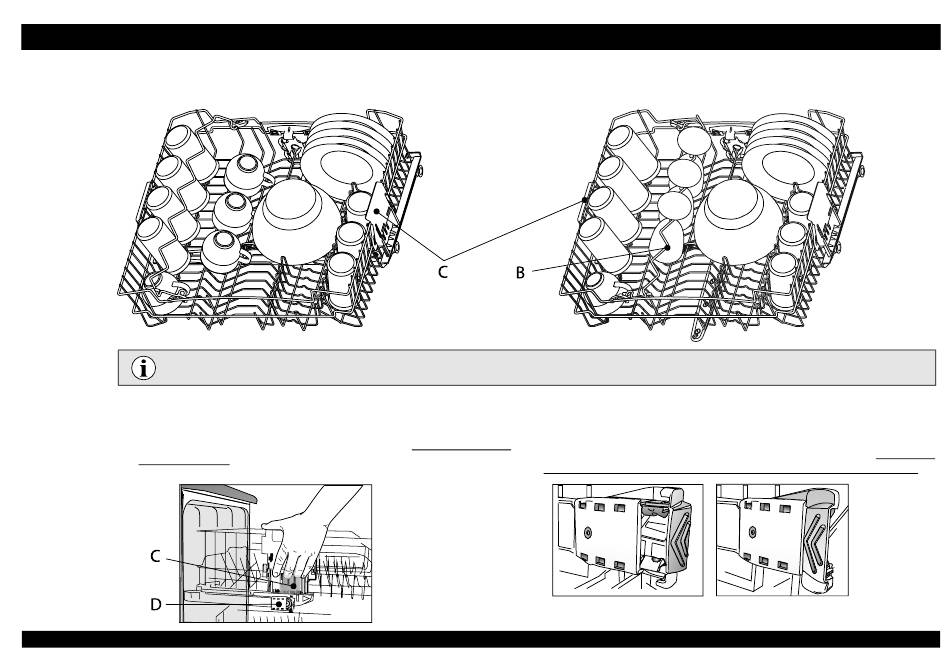 C

B

C

D