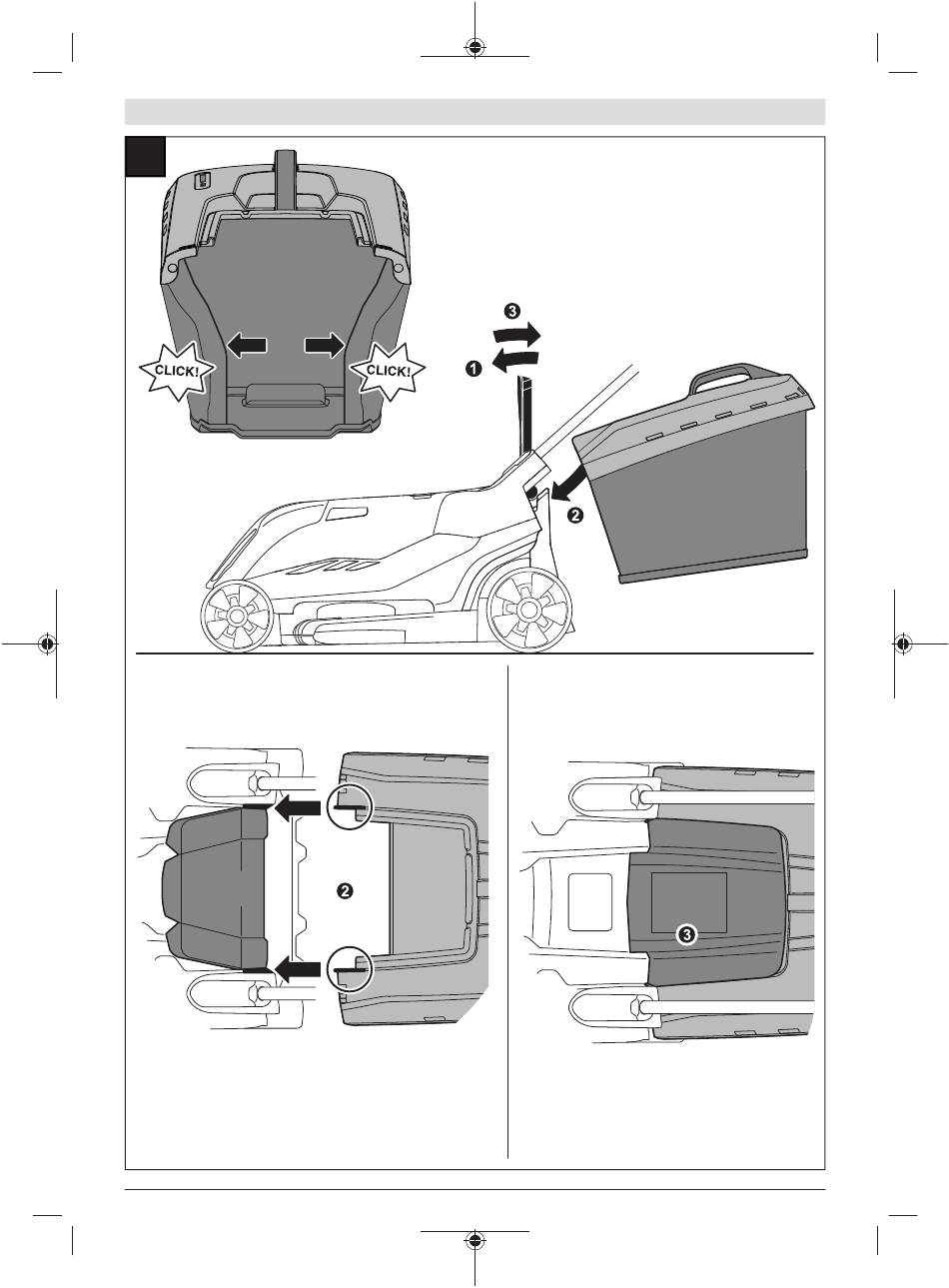 CLICK!
CLICK!
3
1
2
2
3